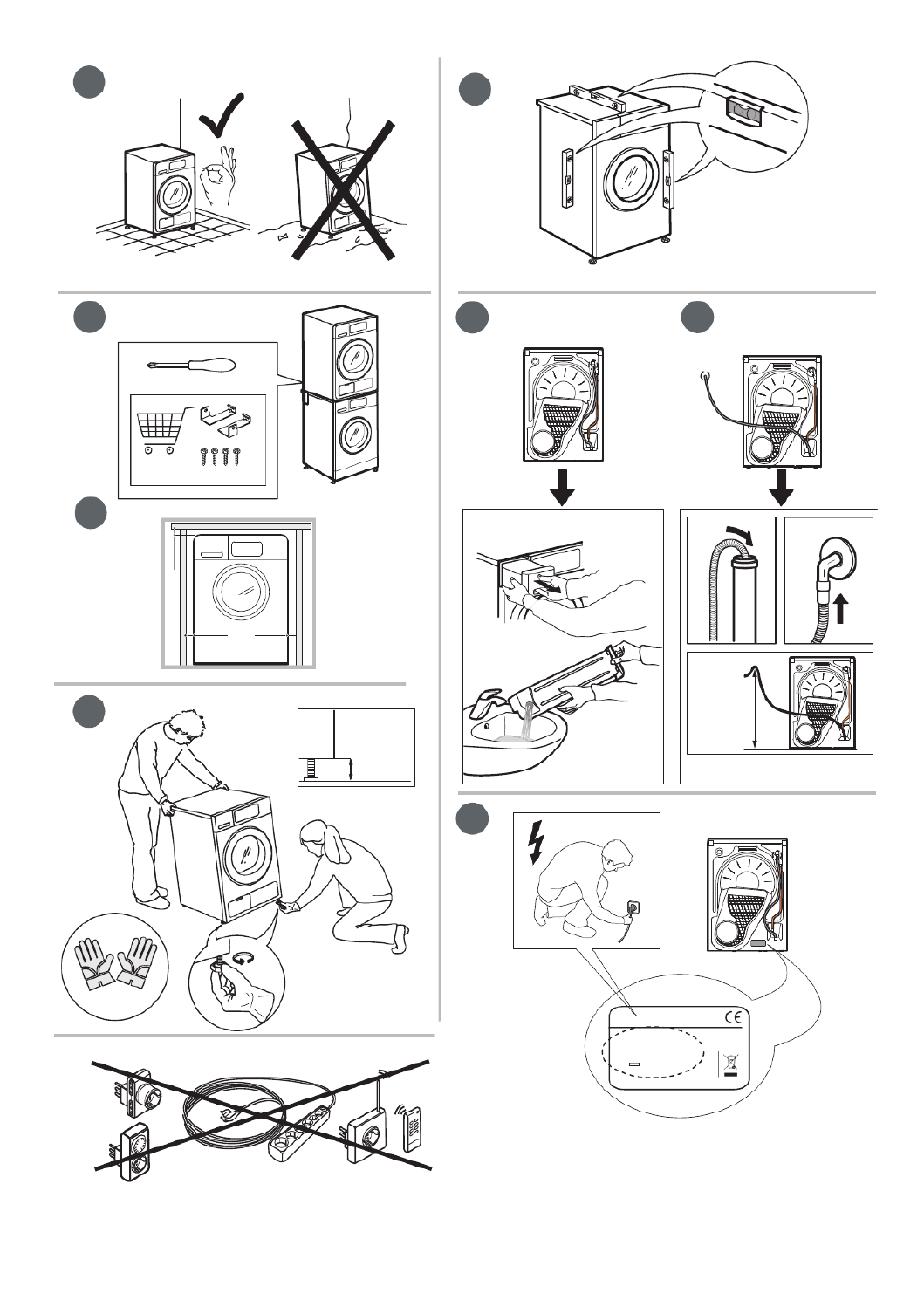 CE