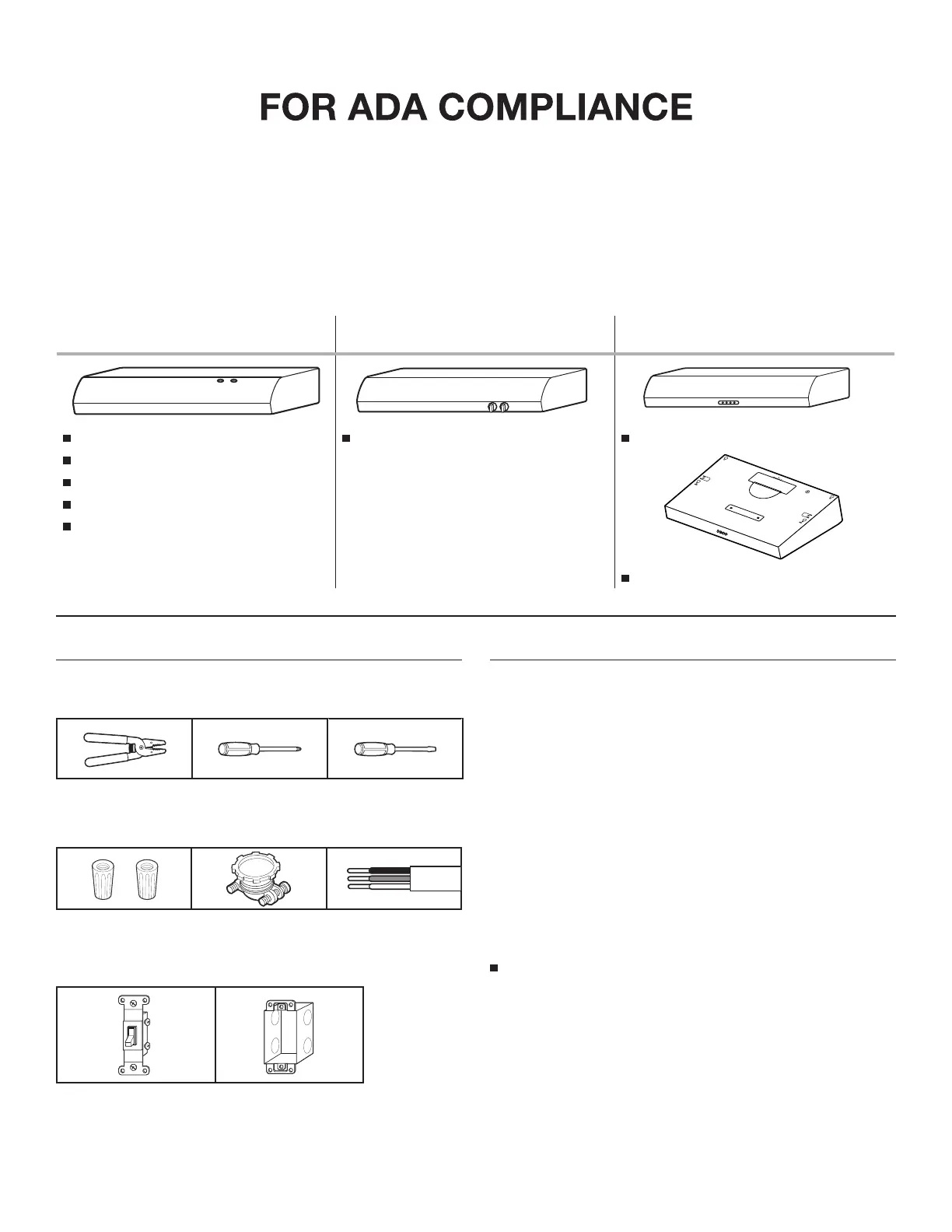 FOR ADA COMPLIANCE