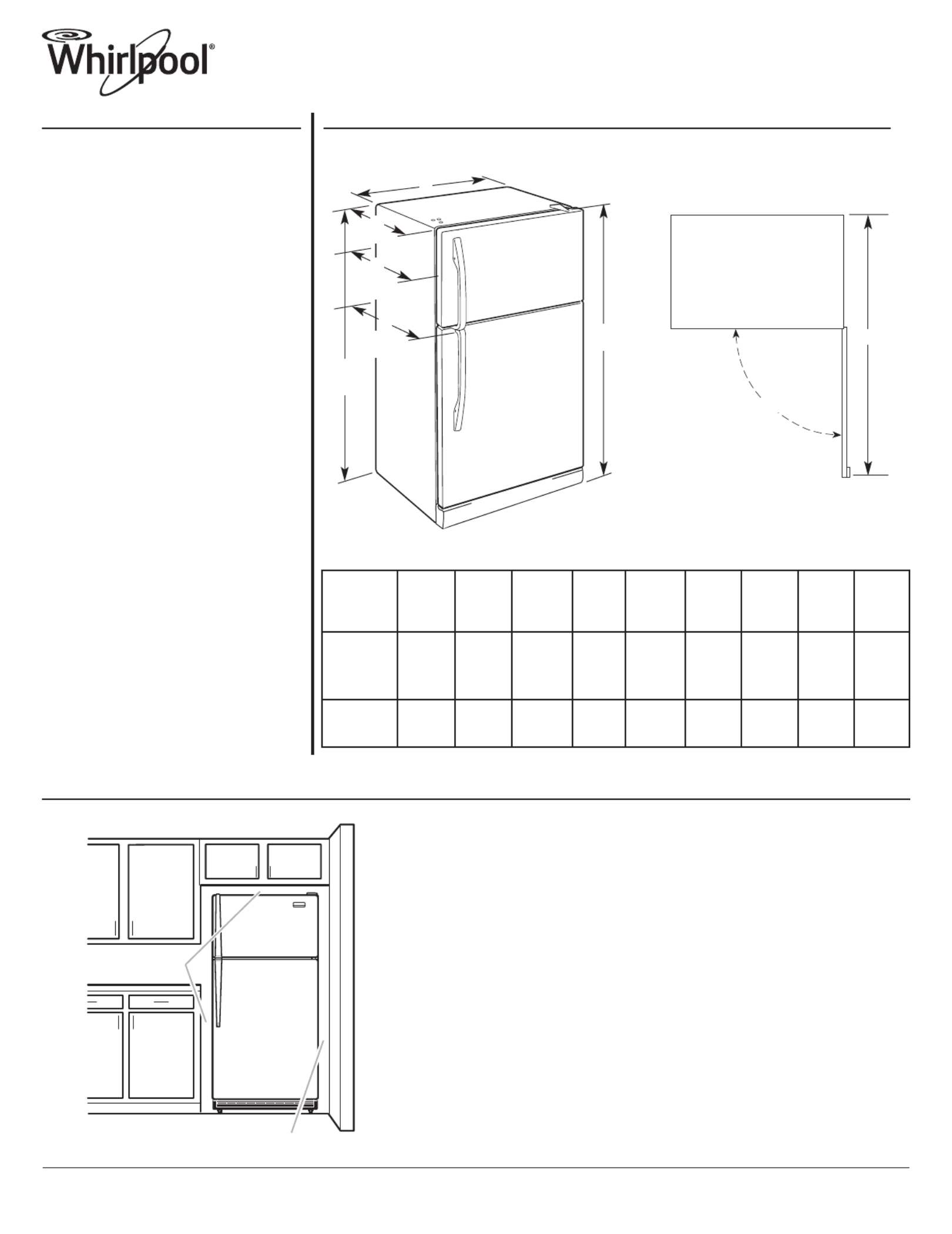 Whirlpool®