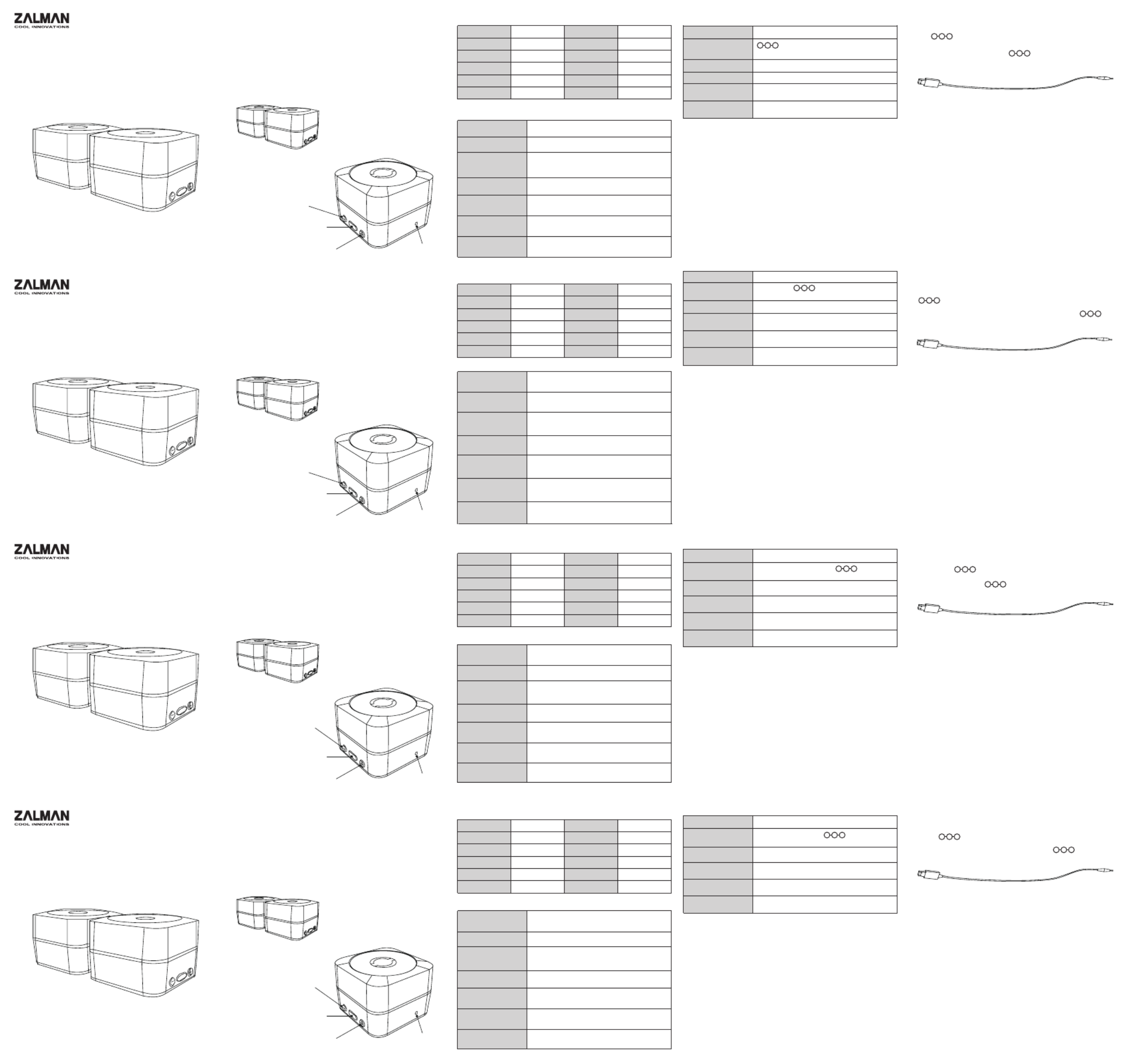 ZALMAN
COOL INNOVATIONS

ZALMAN
COOL INNOVATIONS

ZALMAN
COOL INNOVATIONS

ZALMAN
COOL INNOVATIONS