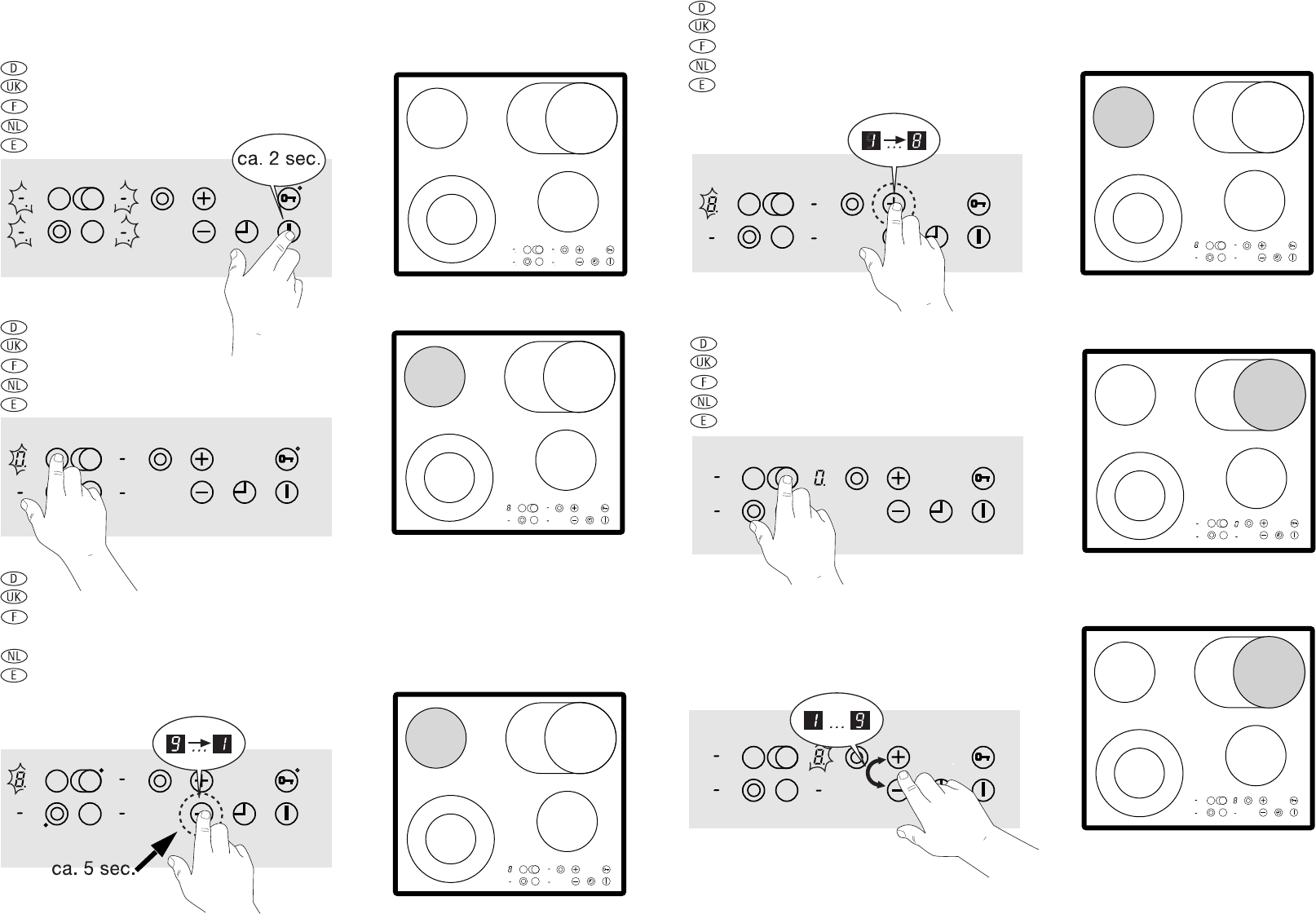 D
UK
F
NL
E

ca. 2 sec.

D
UK
F
NL
E

D
UK
F
NL
E

9 → 1

ca. 5 sec.

D
UK
F
NL
E

1 → 8

D
UK
F
NL
E

1 ... 9