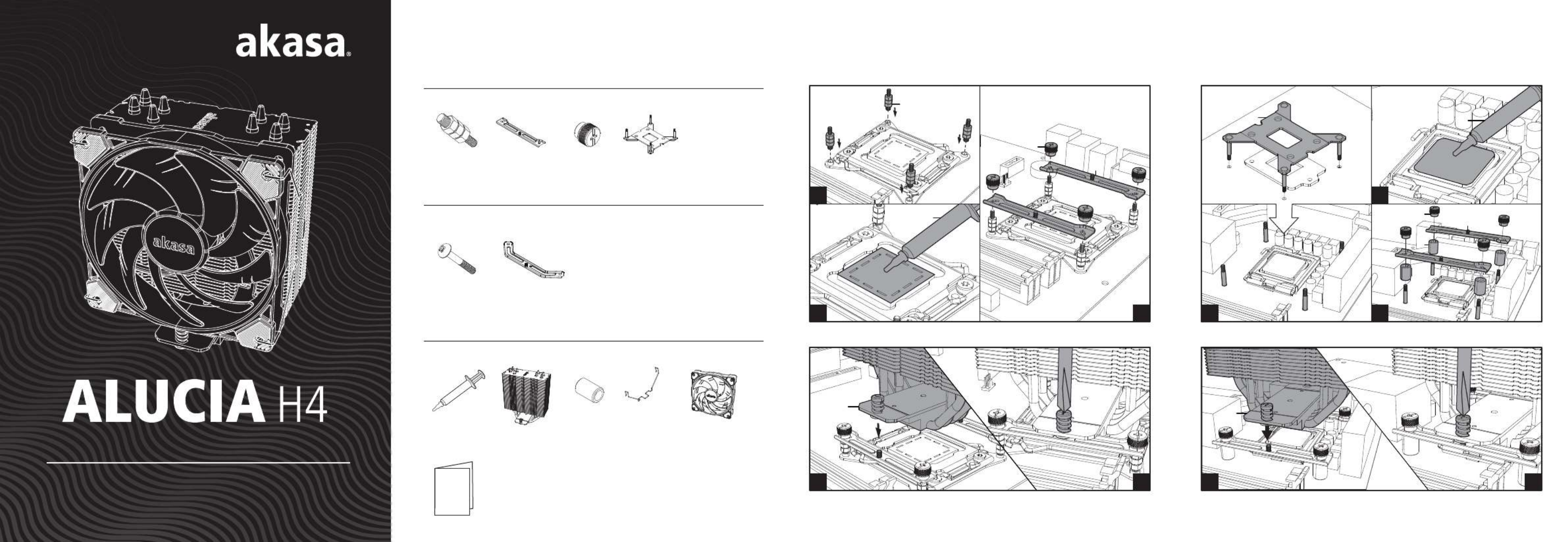 akasa

akasa

ALUCIA H4