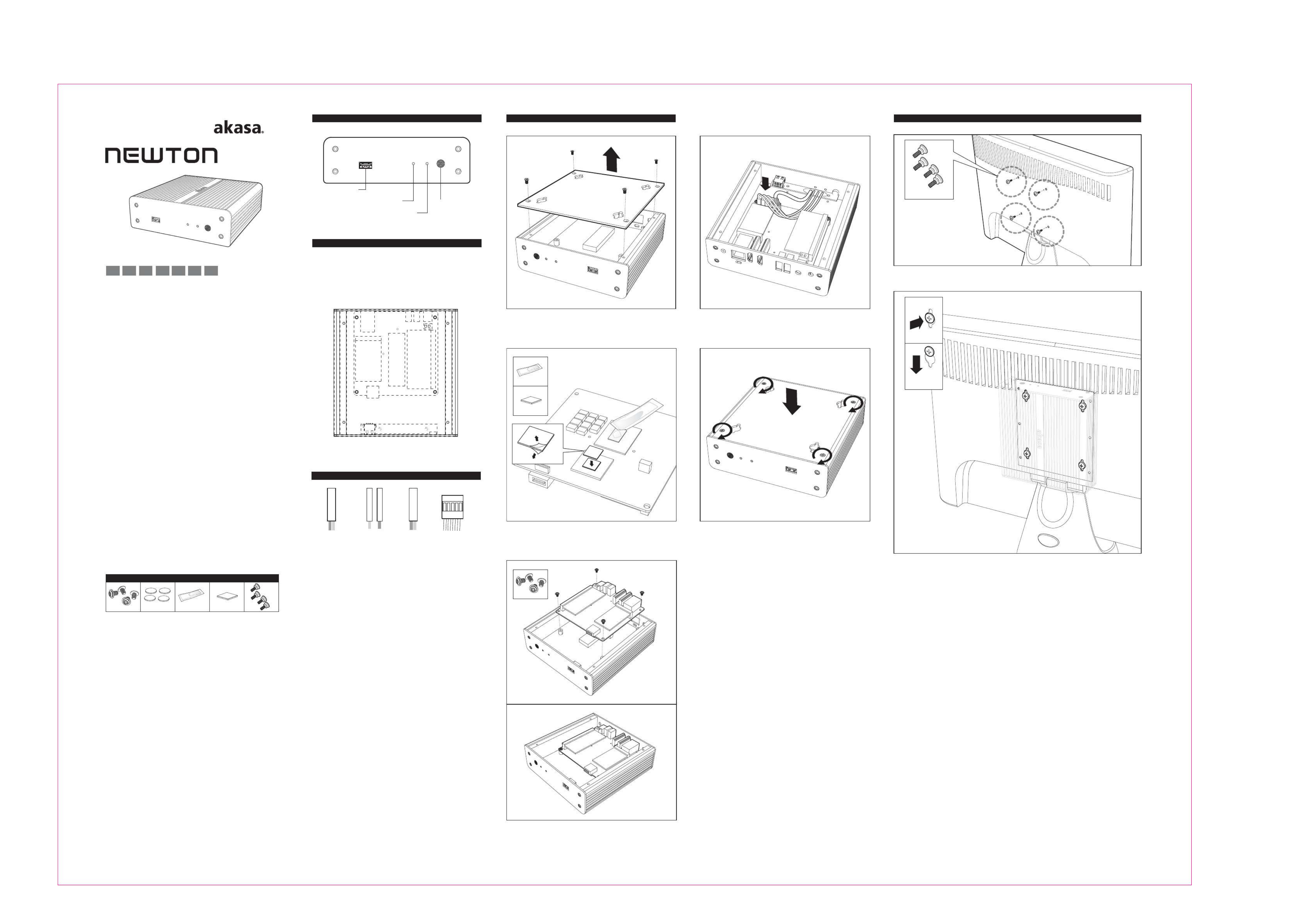 akasa.

NEWTON