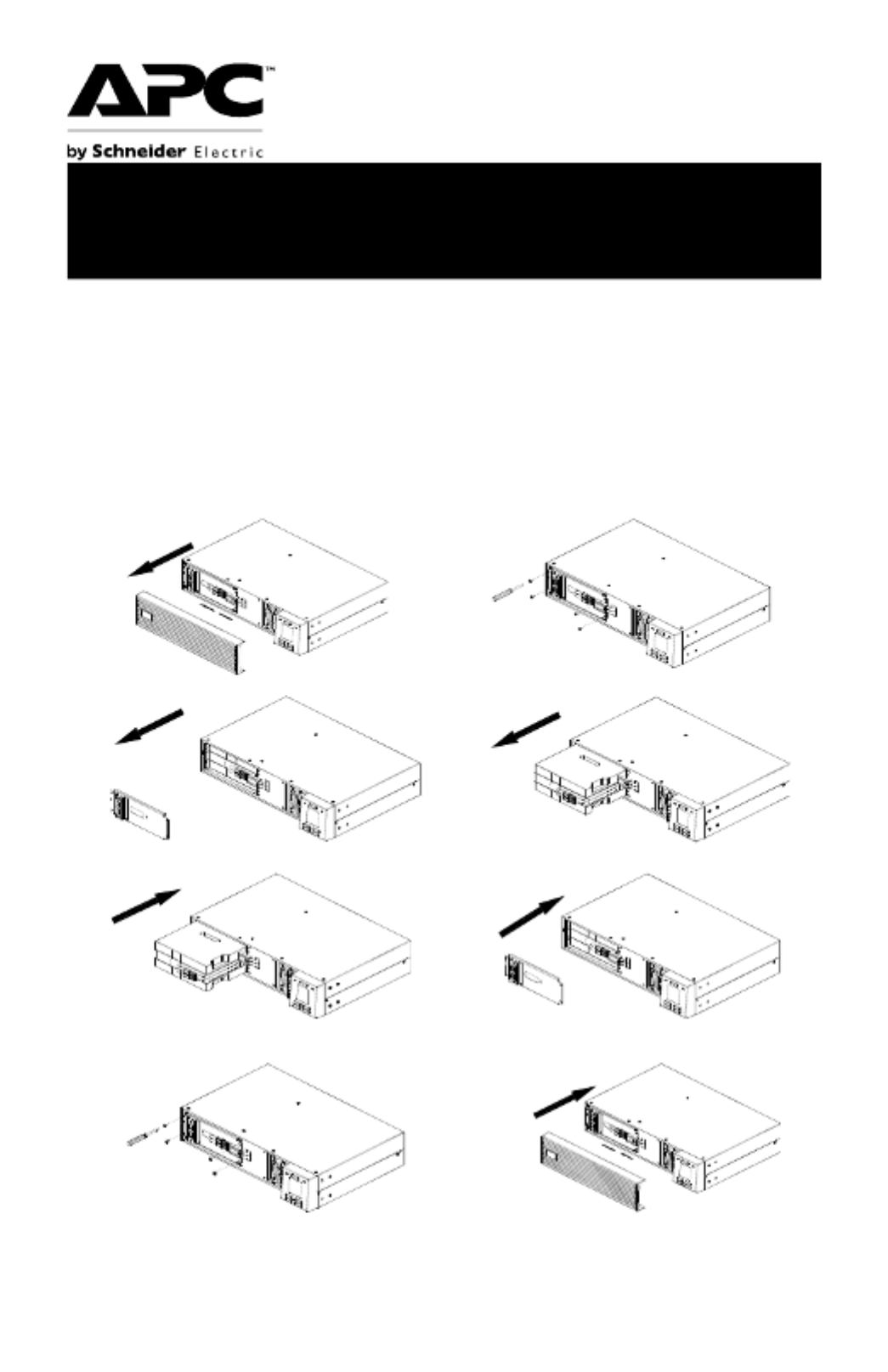 APC™

by Schneider Electric