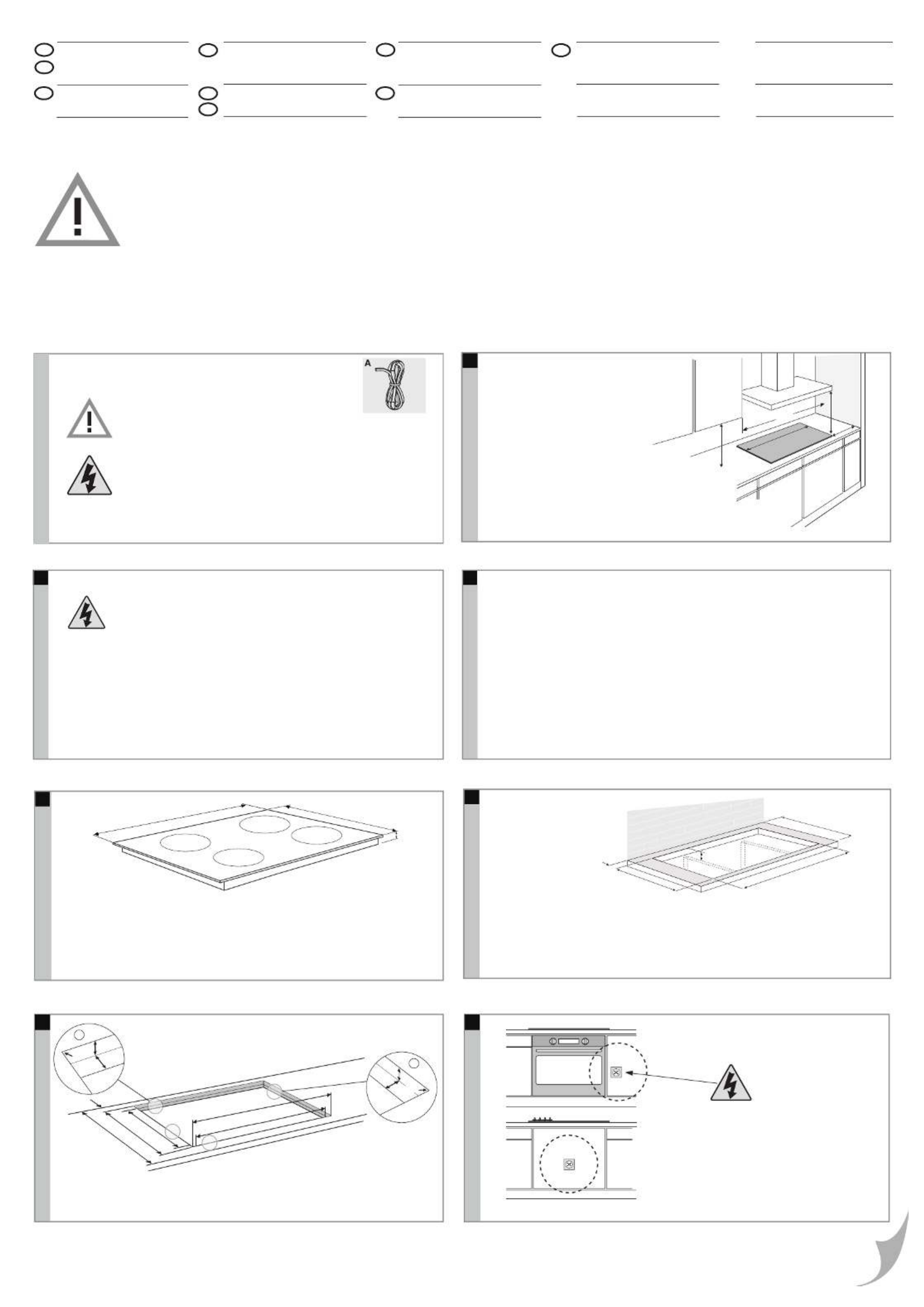 A