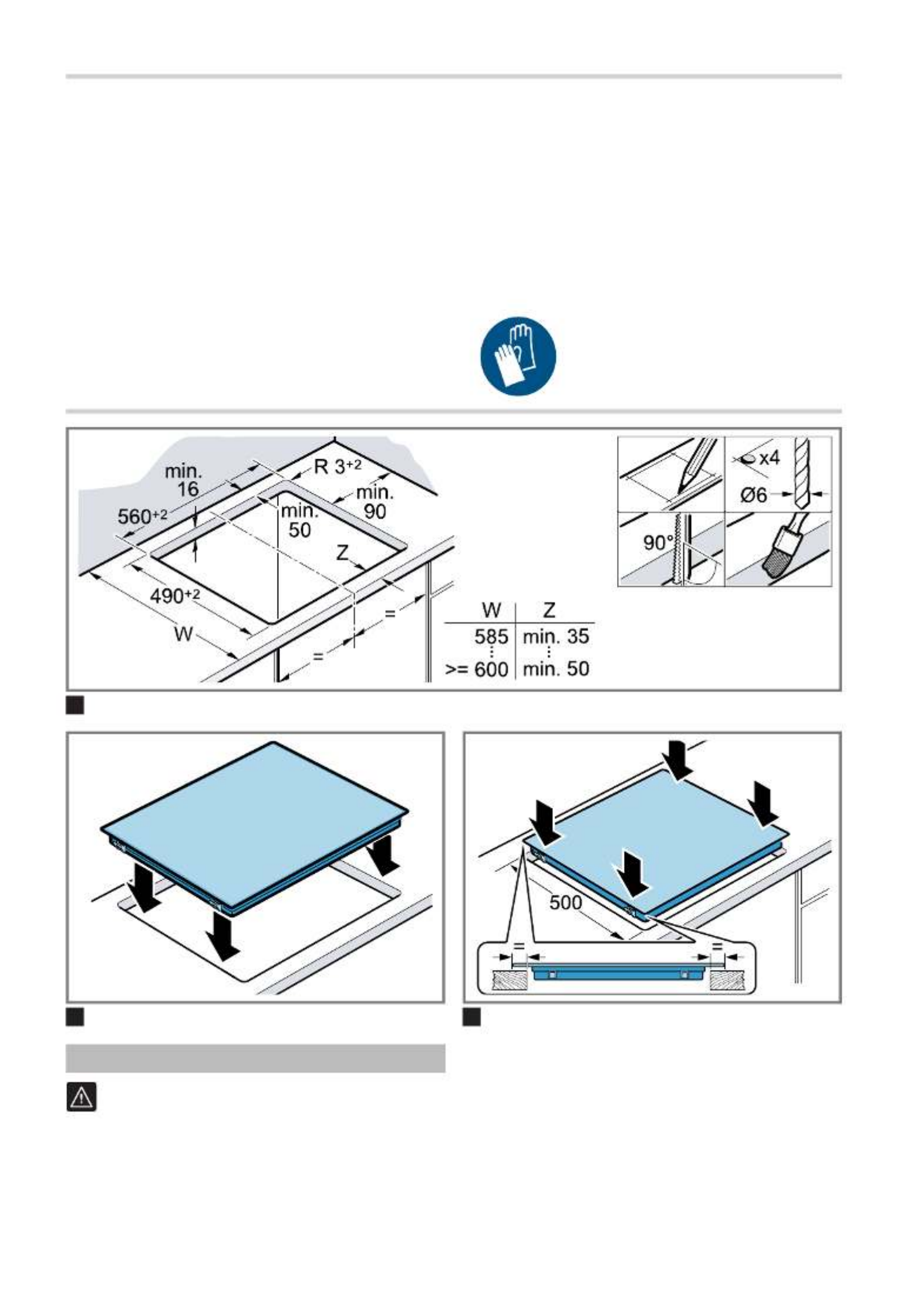 min. 16

R $3^{+2}$

min. 90

$560^{+2}$

min. 50

Z

$490^{+2}$

W

=

=

| W | Z |
|---|---|
| 585 | min. 35 |
| >= 600 | min. 50 |

x4

Ø6

90°

500

=

=