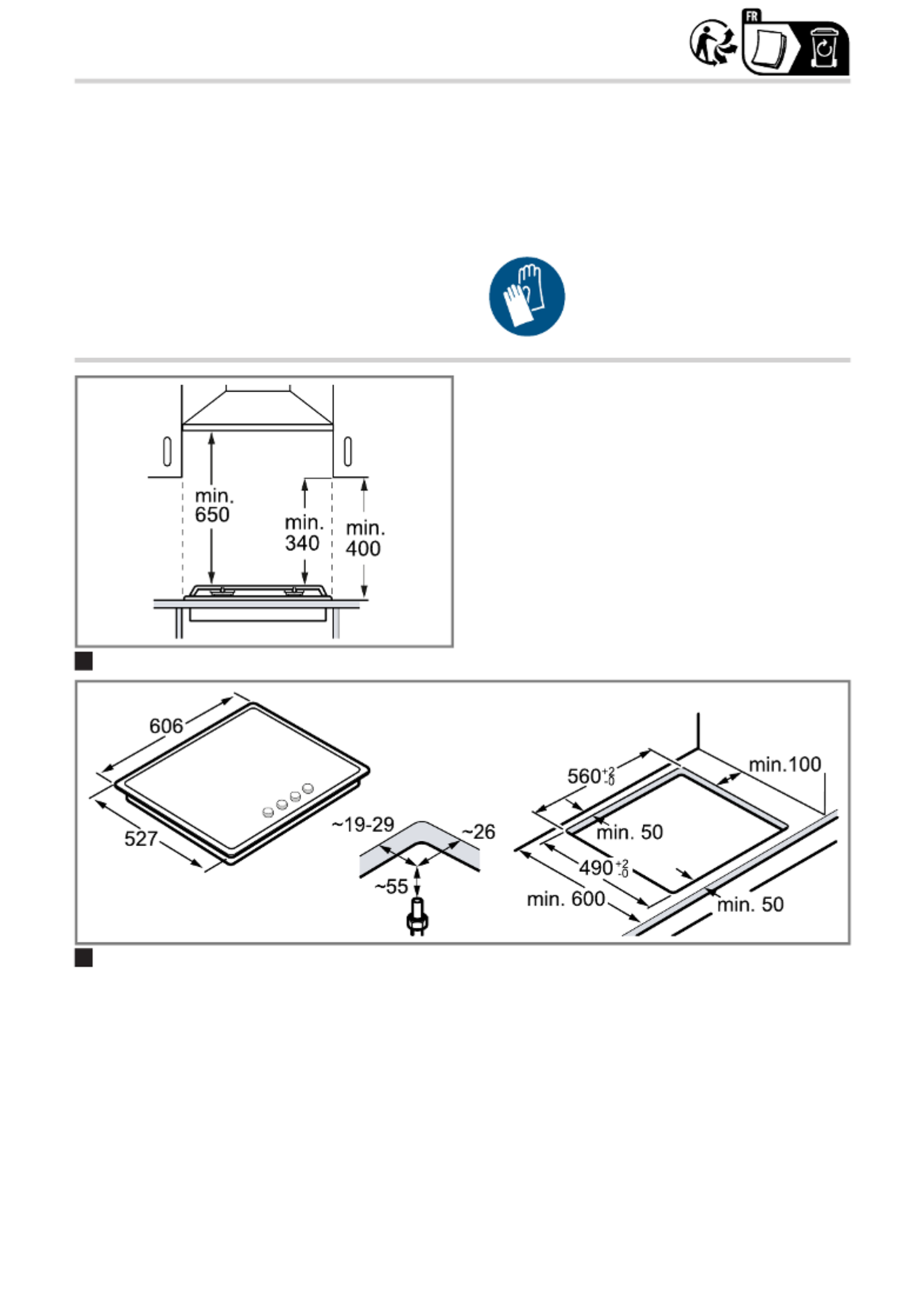 FR

min. 650

min. 340

min. 400

606

527

~19-29

~26

~55

$560^{+2}_{-0}$

min.100

min. 50

$490^{+2}_{-0}$

min. 600

min. 50