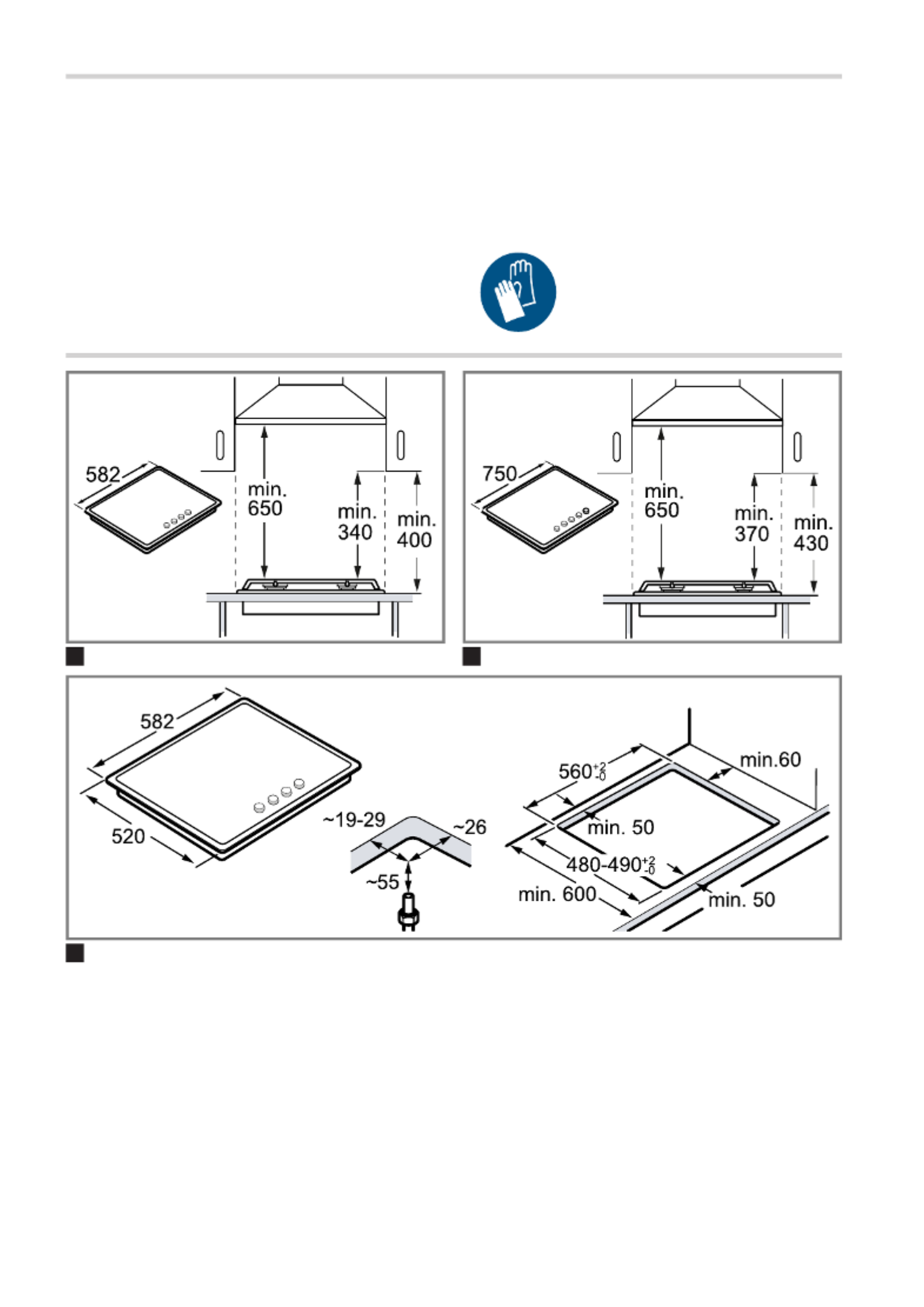 582

min. 650

min. 340

min. 400

750

min. 650

min. 370

min. 430

582

520

~19-29

~26

~55

$560^{+2}_{-0}$

min.60

min. 50

$480\text{-}490^{+2}_{-0}$

min. 600

min. 50