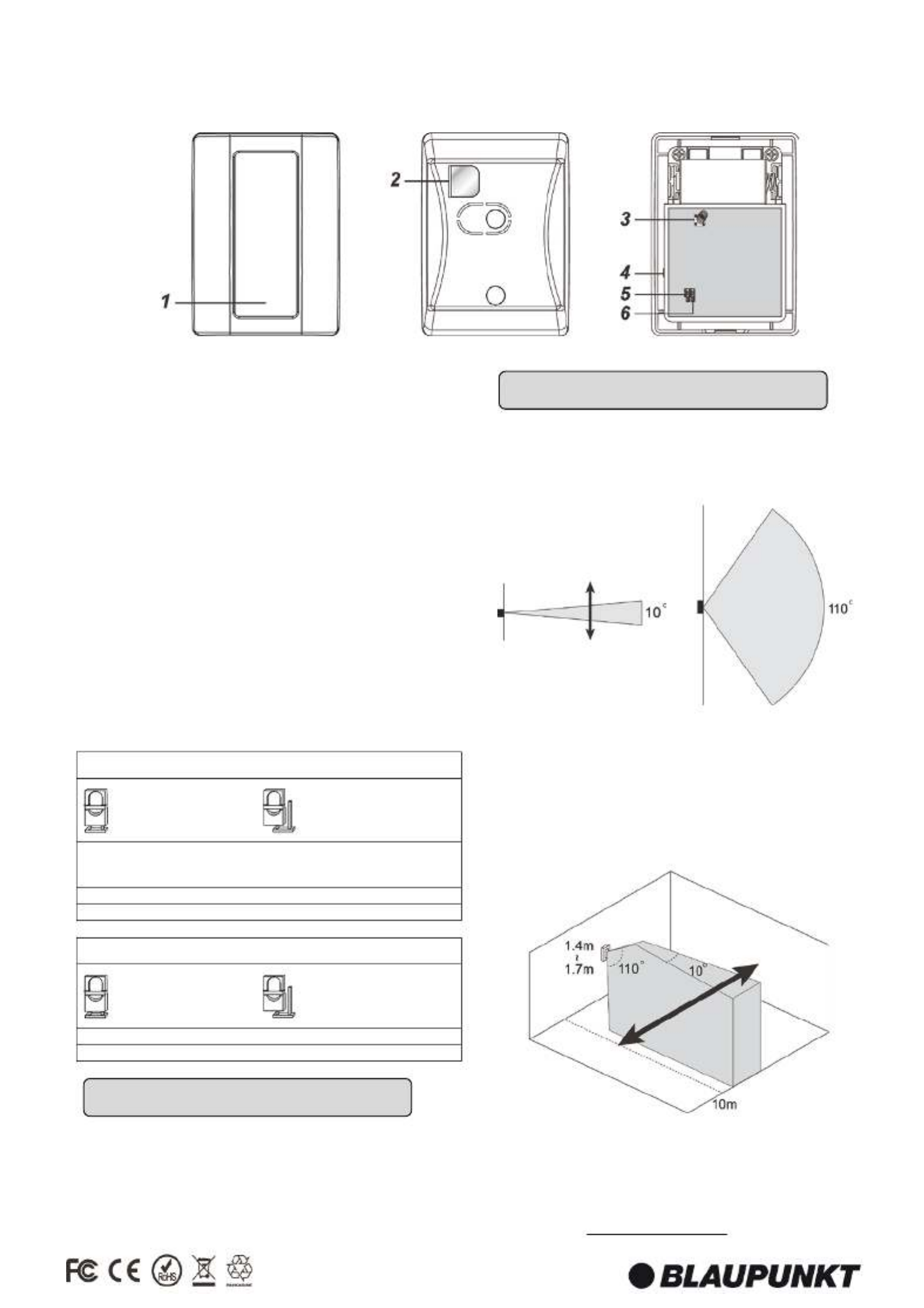 2

3

4

5

6

1

10°

110°

1.4m
~
1.7m

110°

10°

10m

FC CE RoHS

BLAUPUNKT