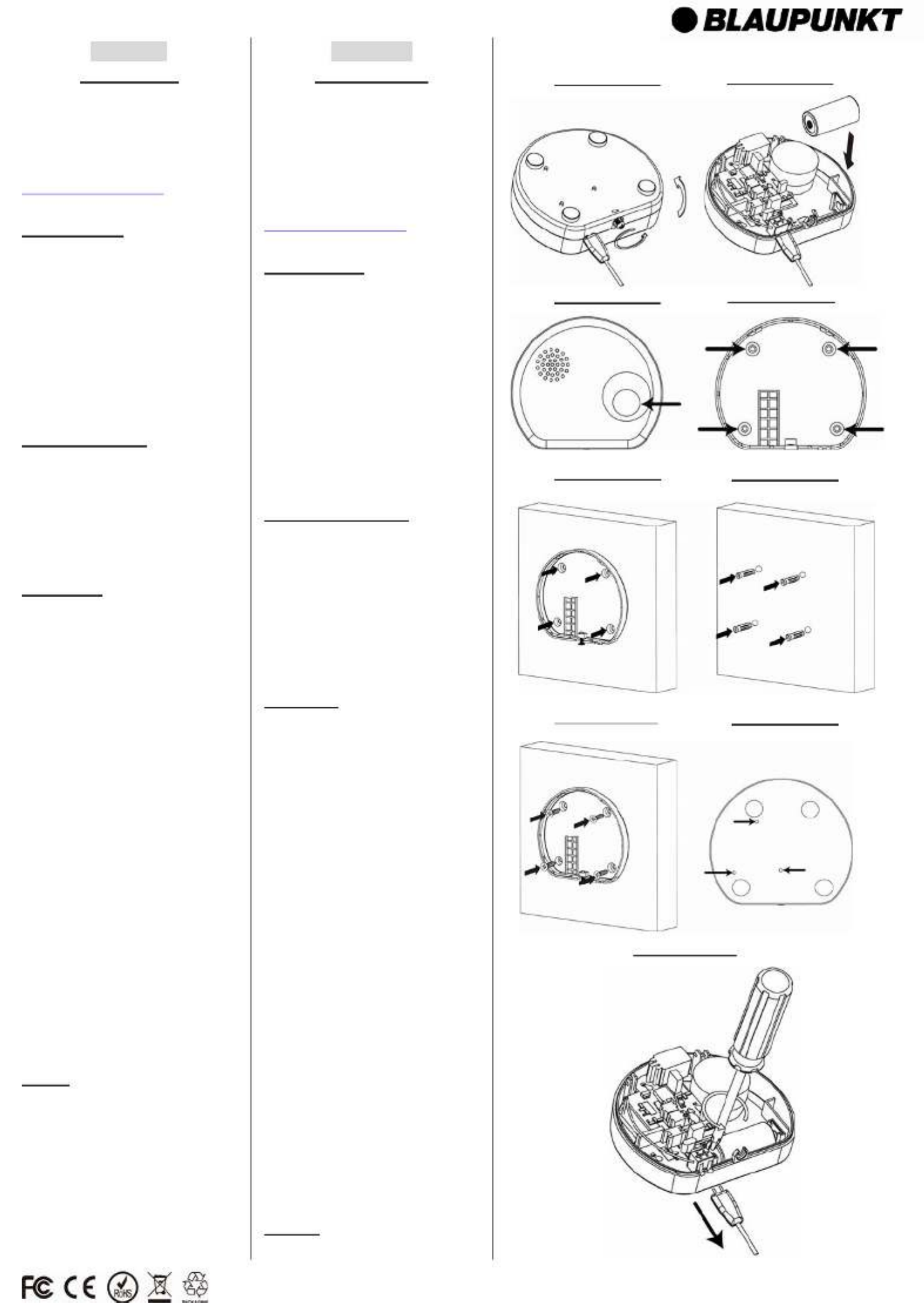 BLAUPUNKT

FC CE RoHS