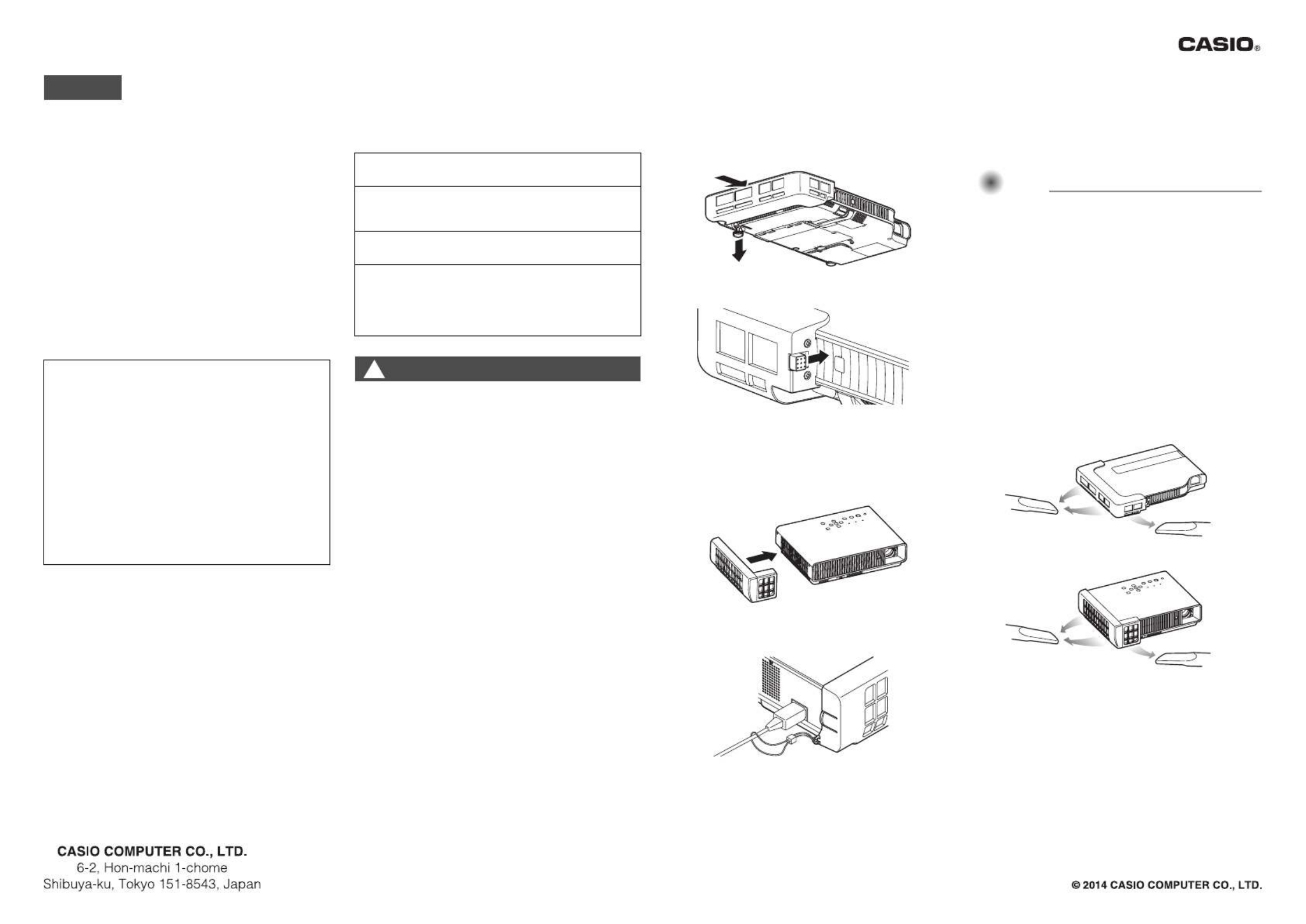 CASIO®

CASIO COMPUTER CO., LTD.
6-2, Hon-machi 1-chome
Shibuya-ku, Tokyo 151-8543, Japan

© 2014 CASIO COMPUTER CO., LTD.