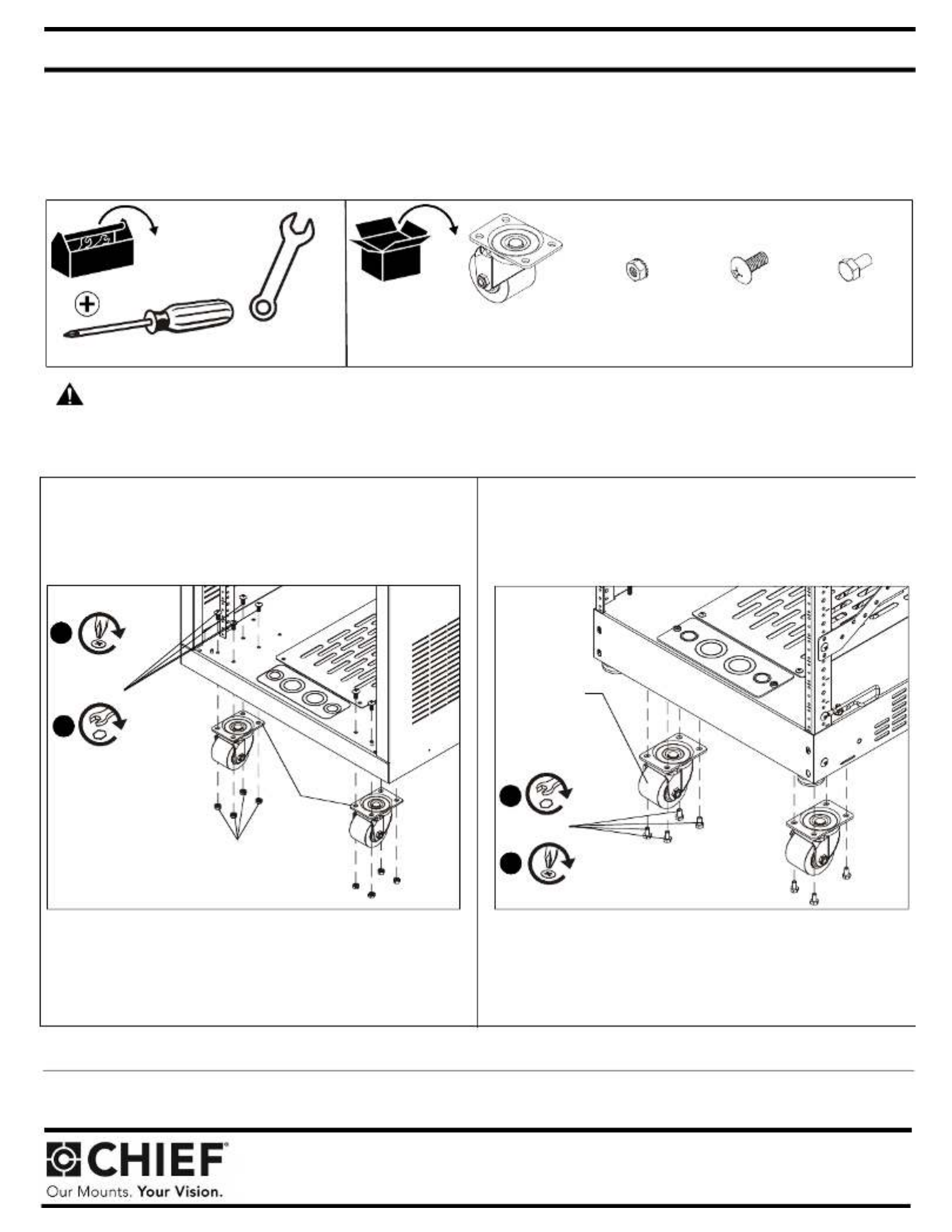 CHIEF
Our Mounts. Your Vision.