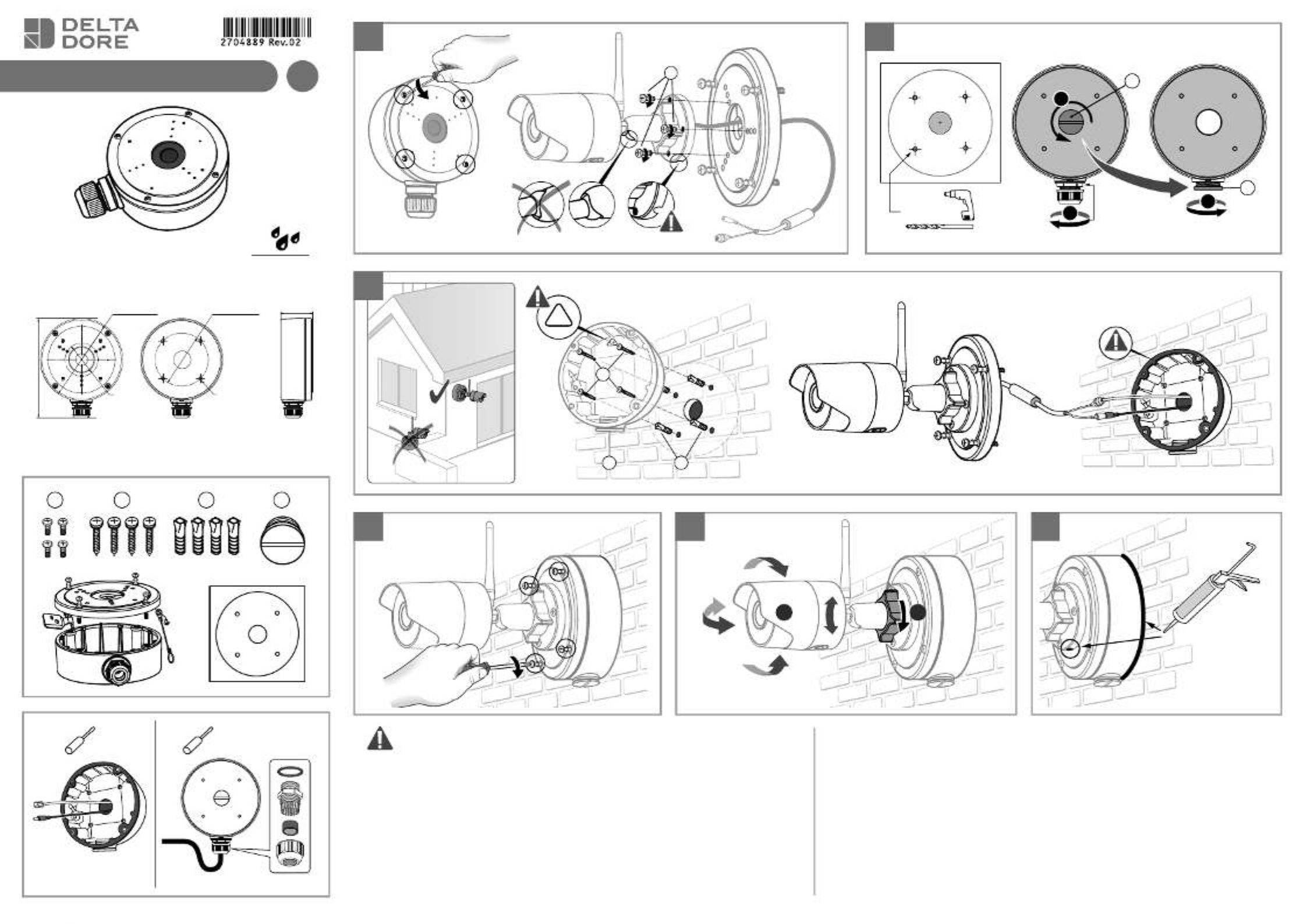 DELTA DORE

2704889 Rev.02