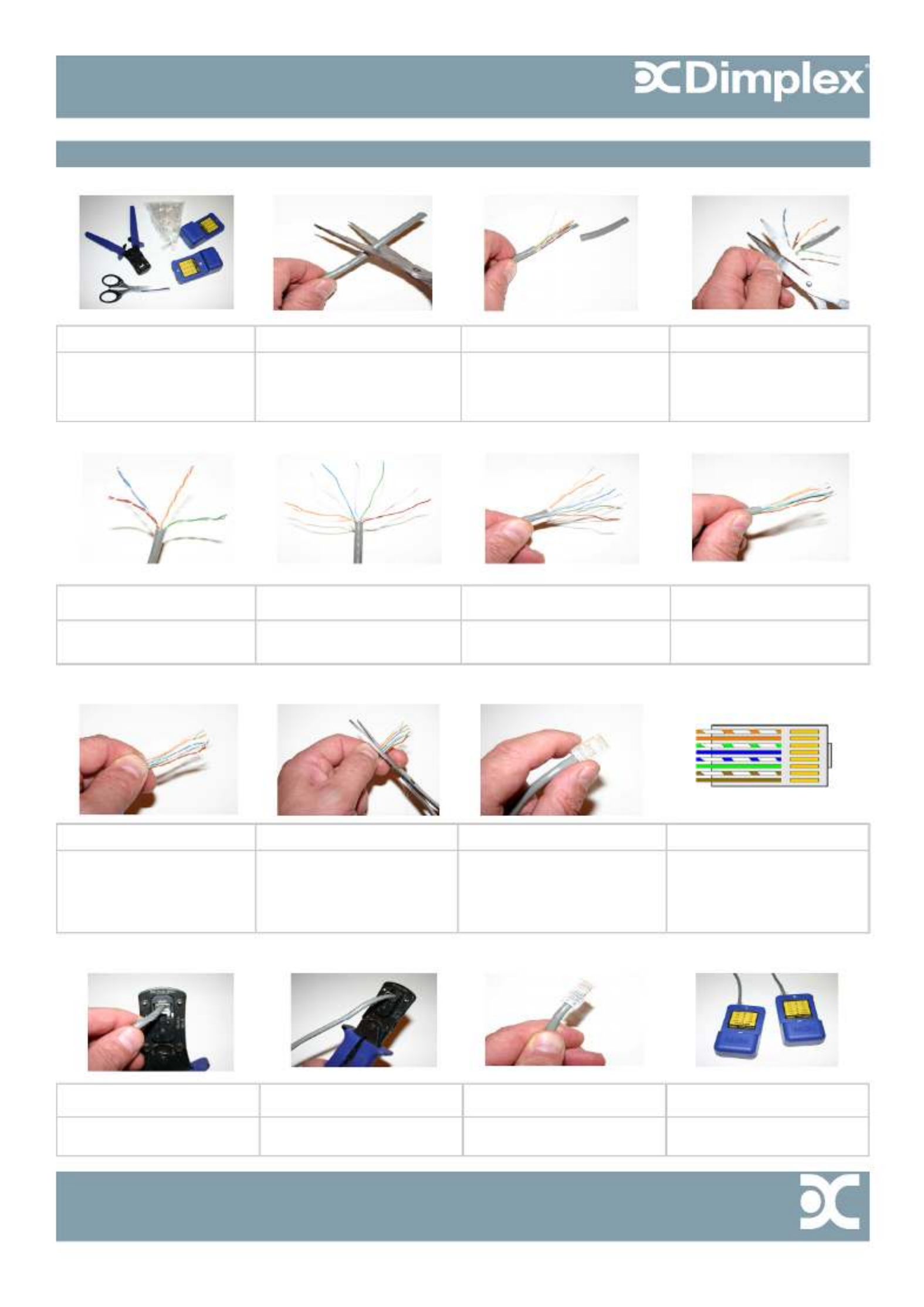 Dimplex