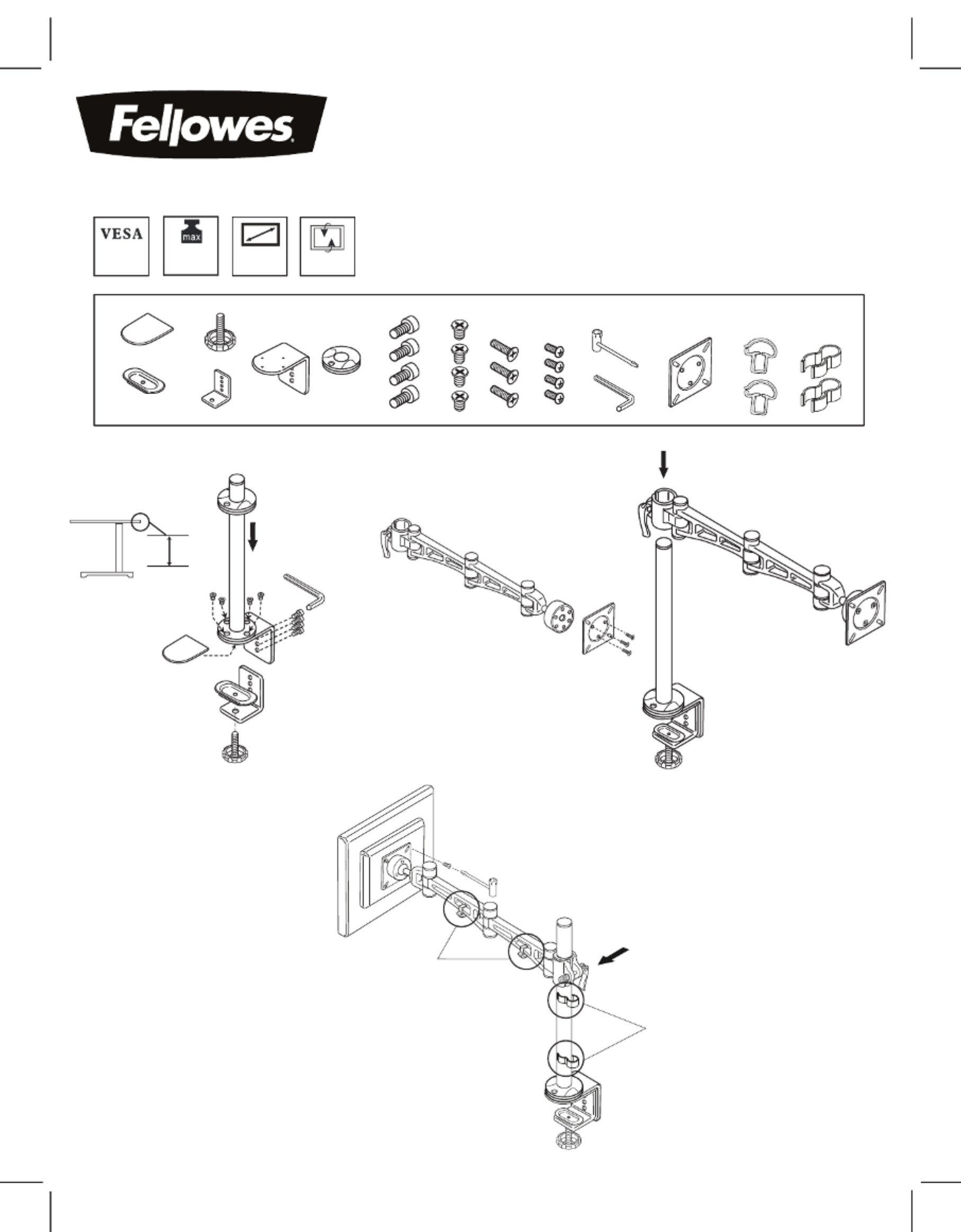 Fellowes

VESA

max