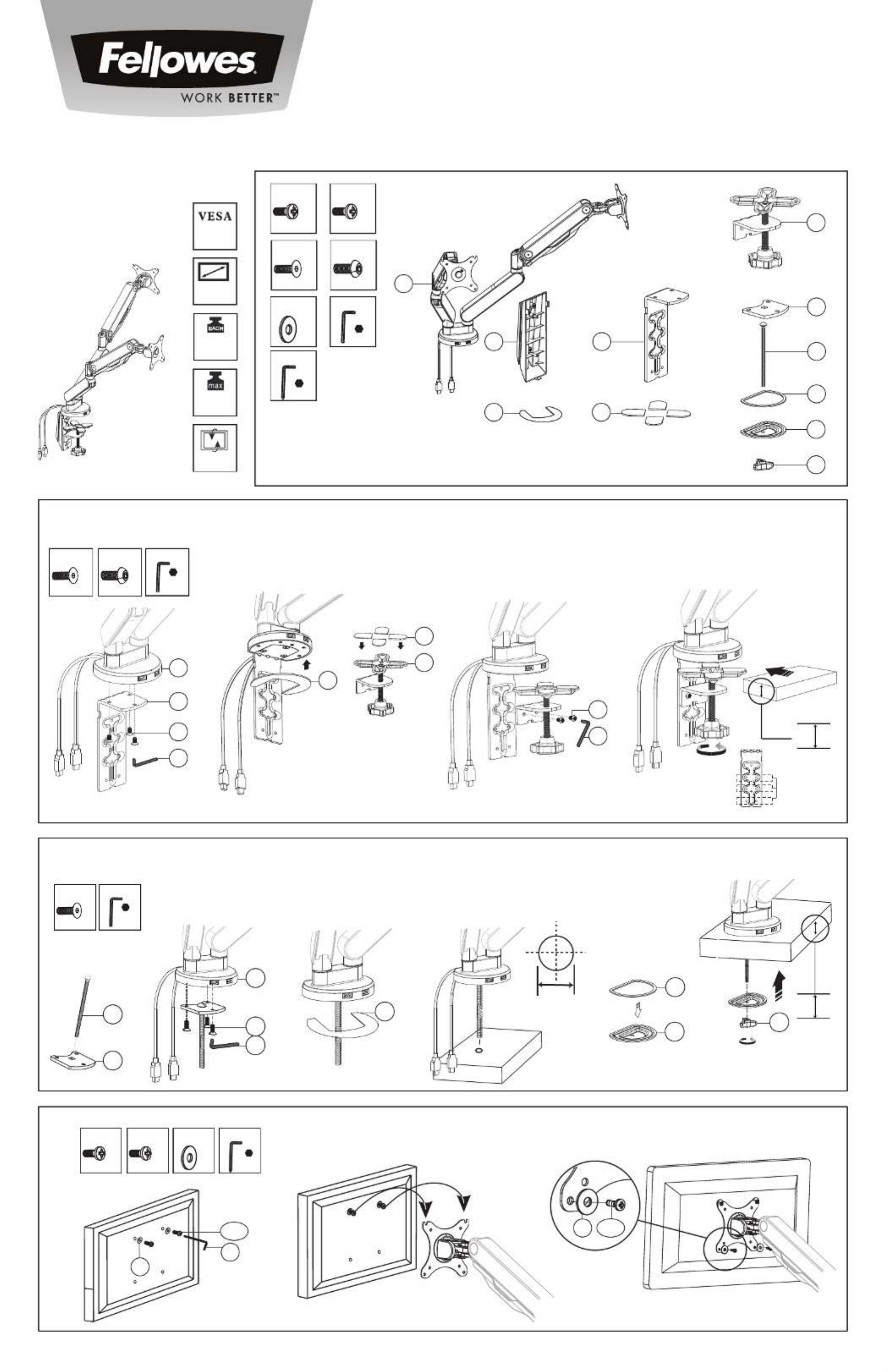 Fellowes
WORK BETTER™

VESA

EACH

max