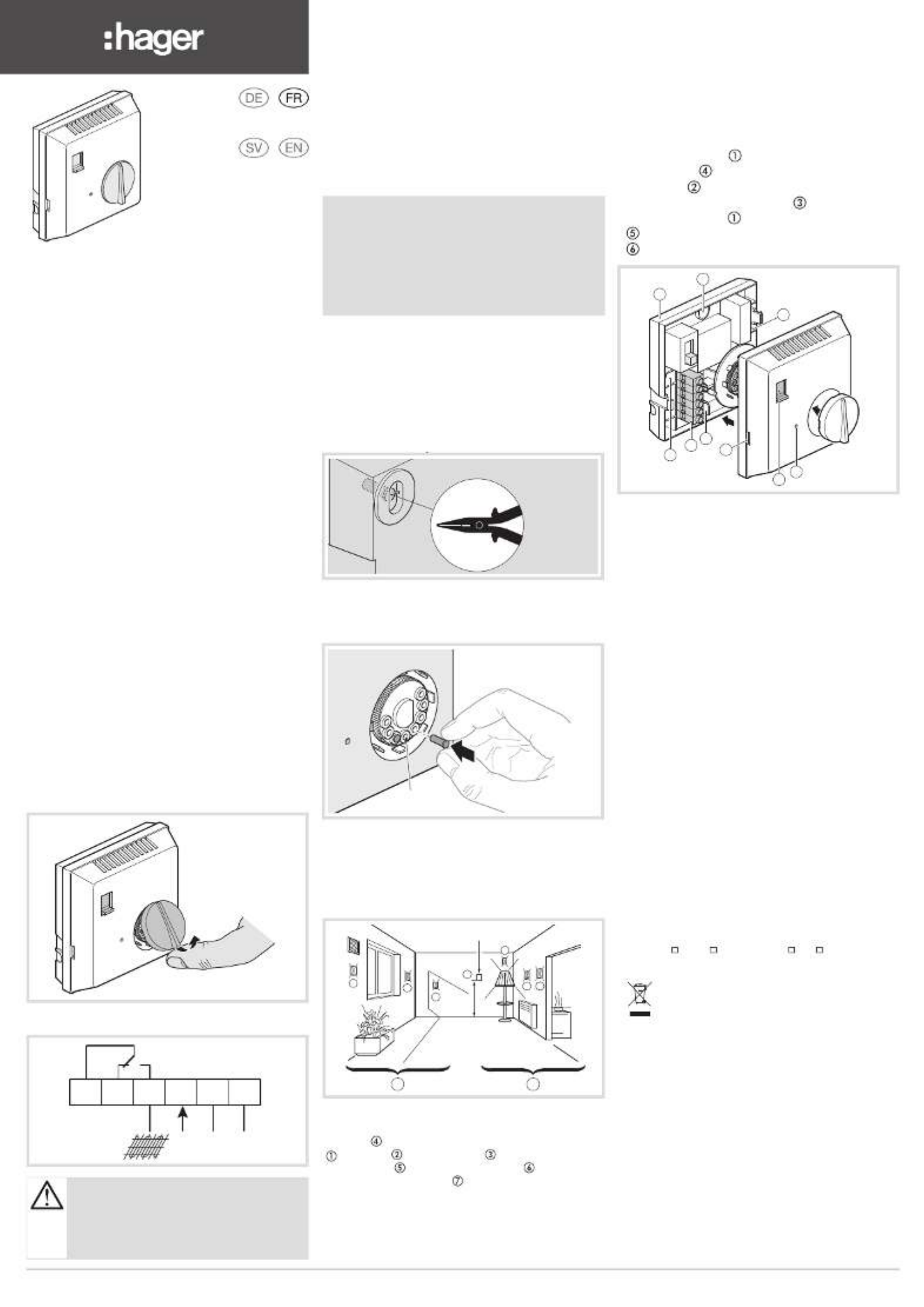 :hager

DE FR

SV EN

①
④
②
③
①
⑤
⑥

④
① ② ③
⑤ ⑥
⑦