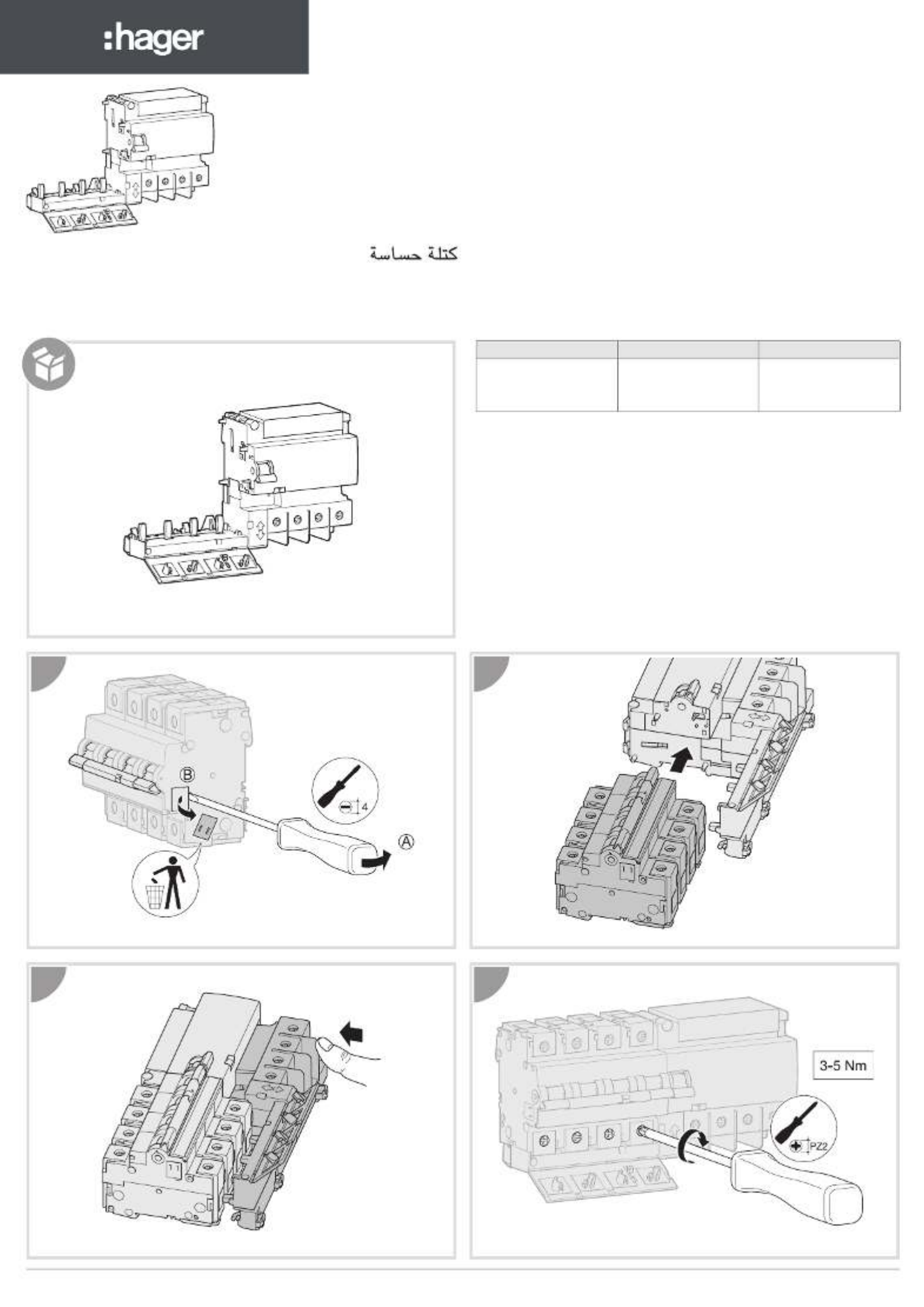 :hager

كتلة حساسة

B

4

A

3-5 Nm

PZ2