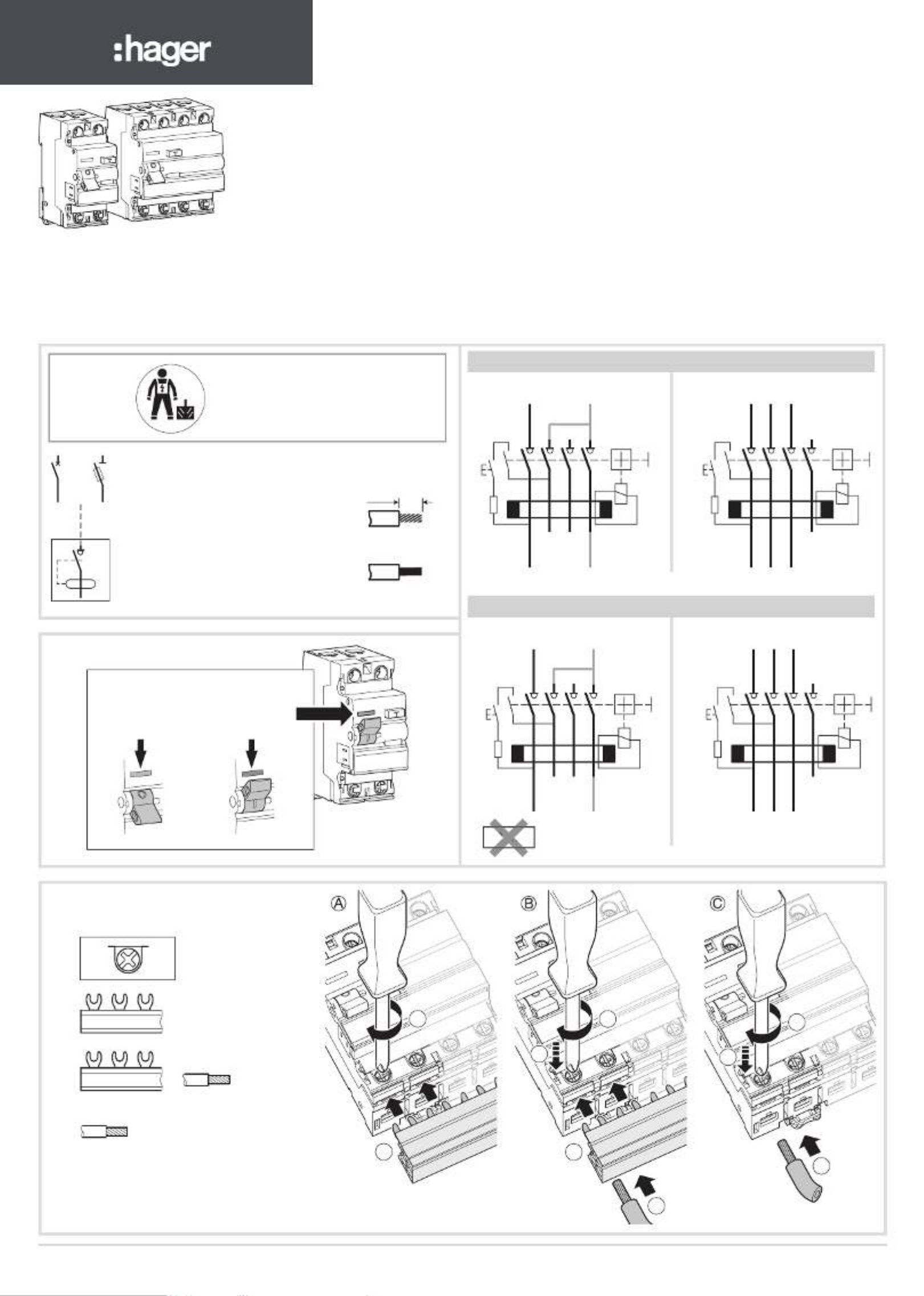 :hager

E

E

E

E

A

B

C