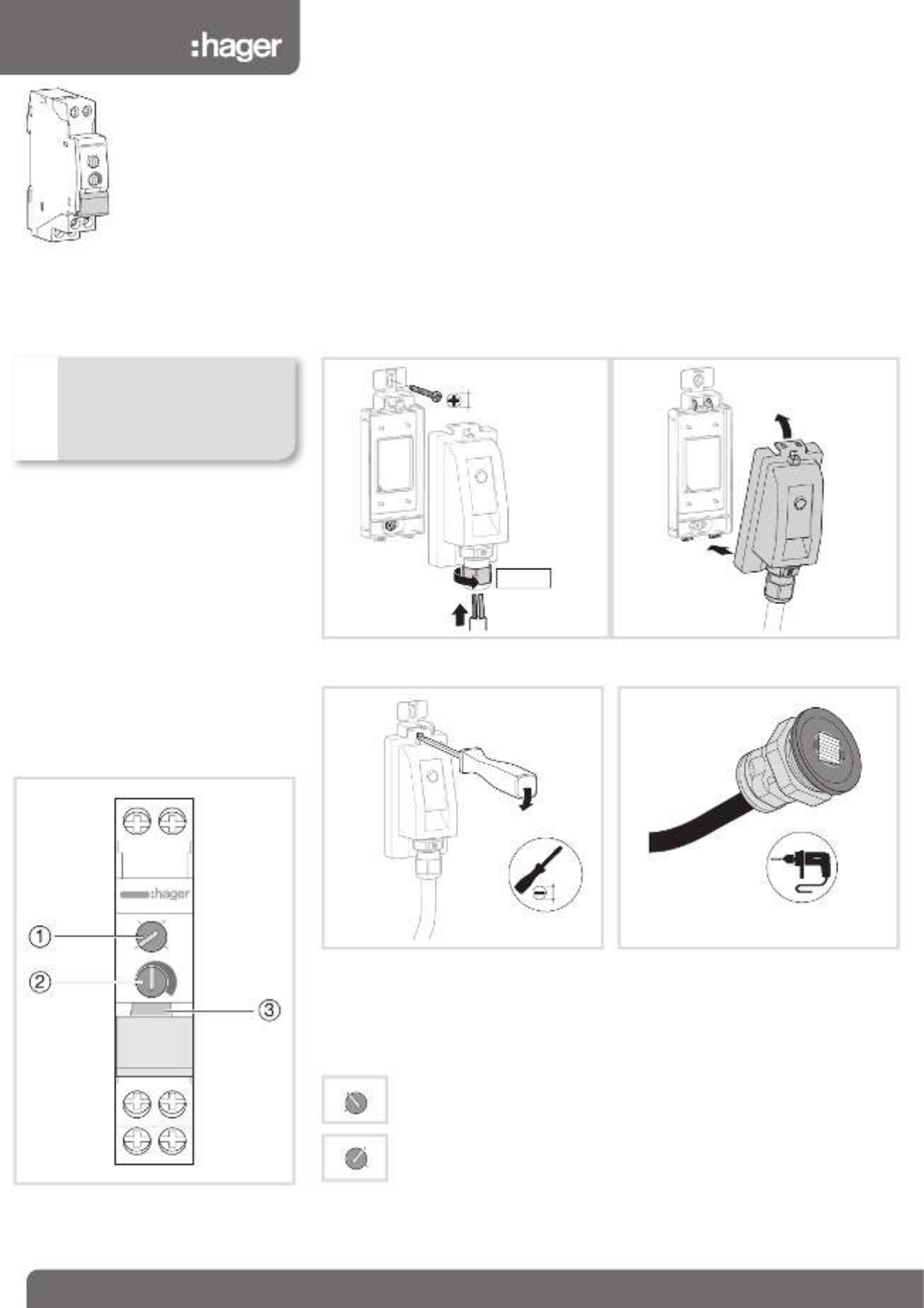 :hager

:hager

①

②

③