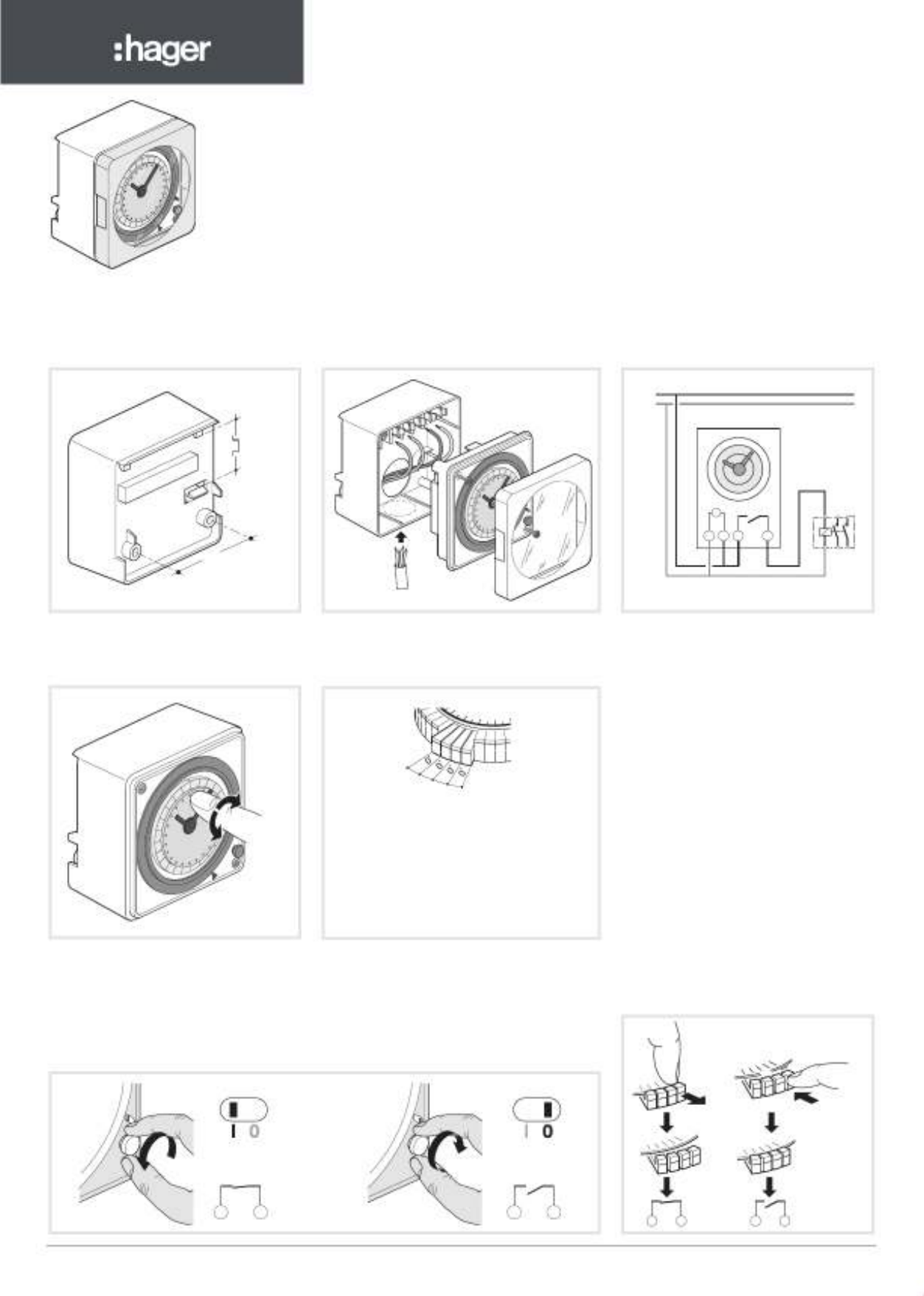 :hager

I 0

I 0