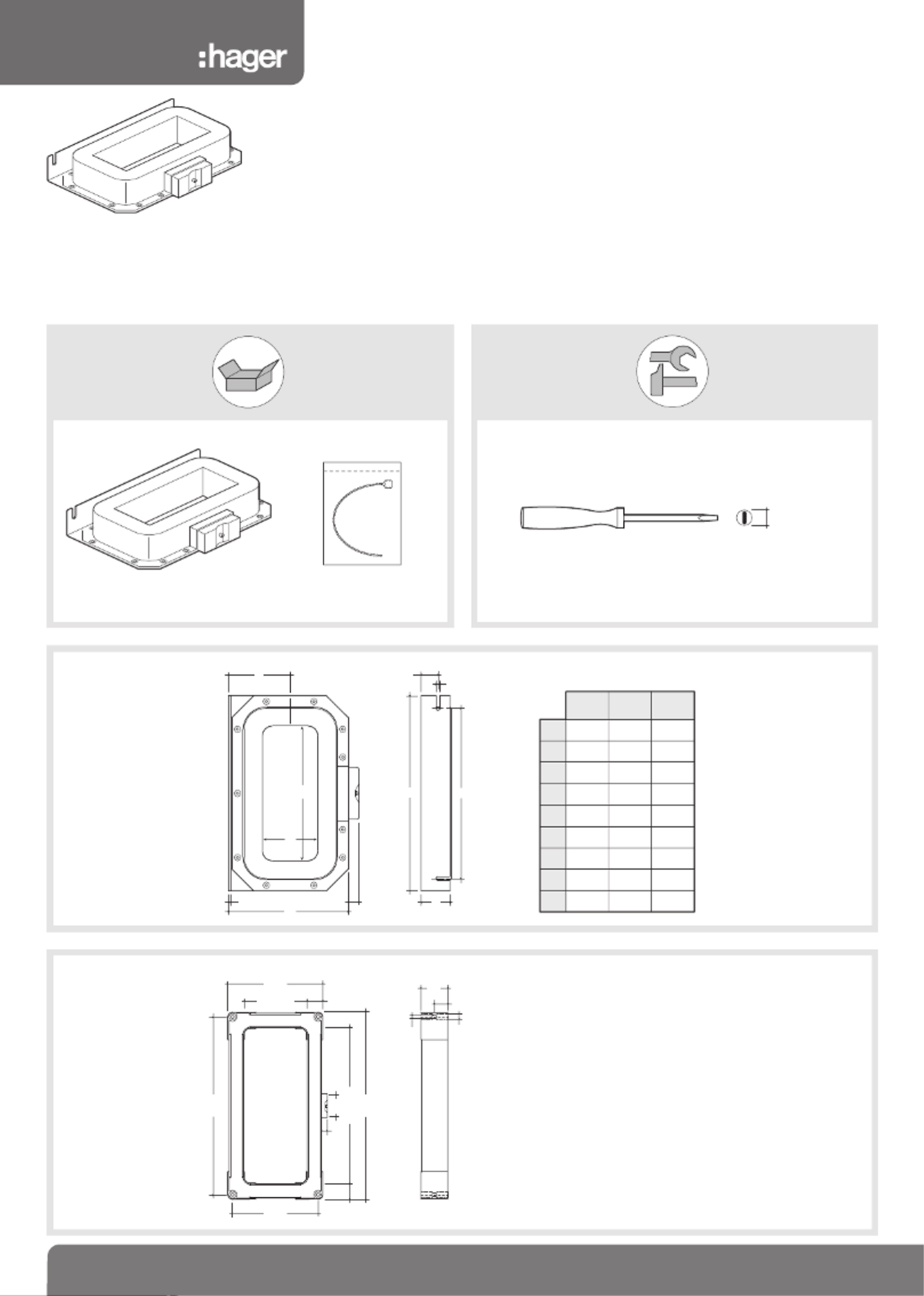 :hager