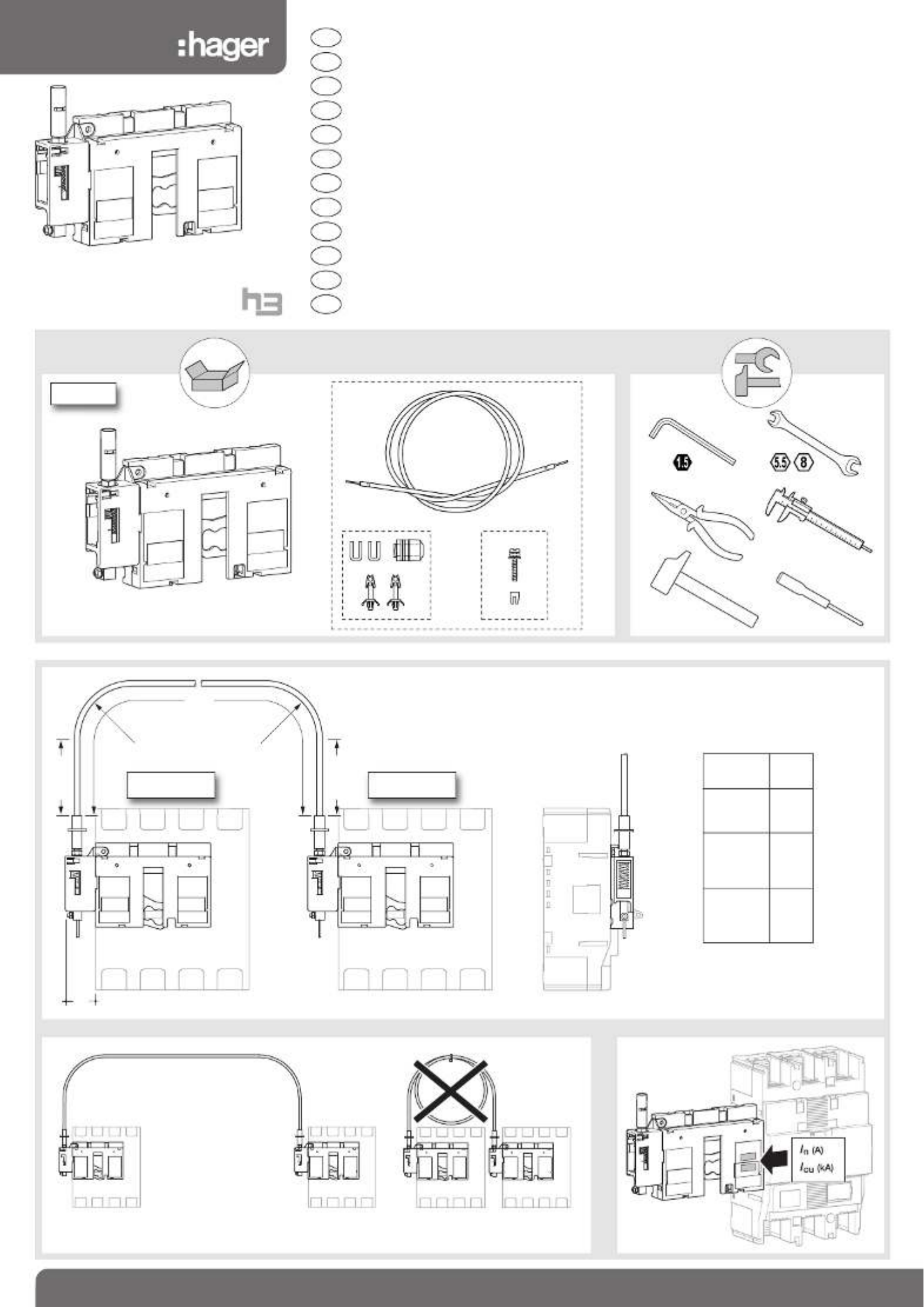 :hager

h3

1.5

5.5 8

$I_n$ (A)
$I_{cu}$ (kA)