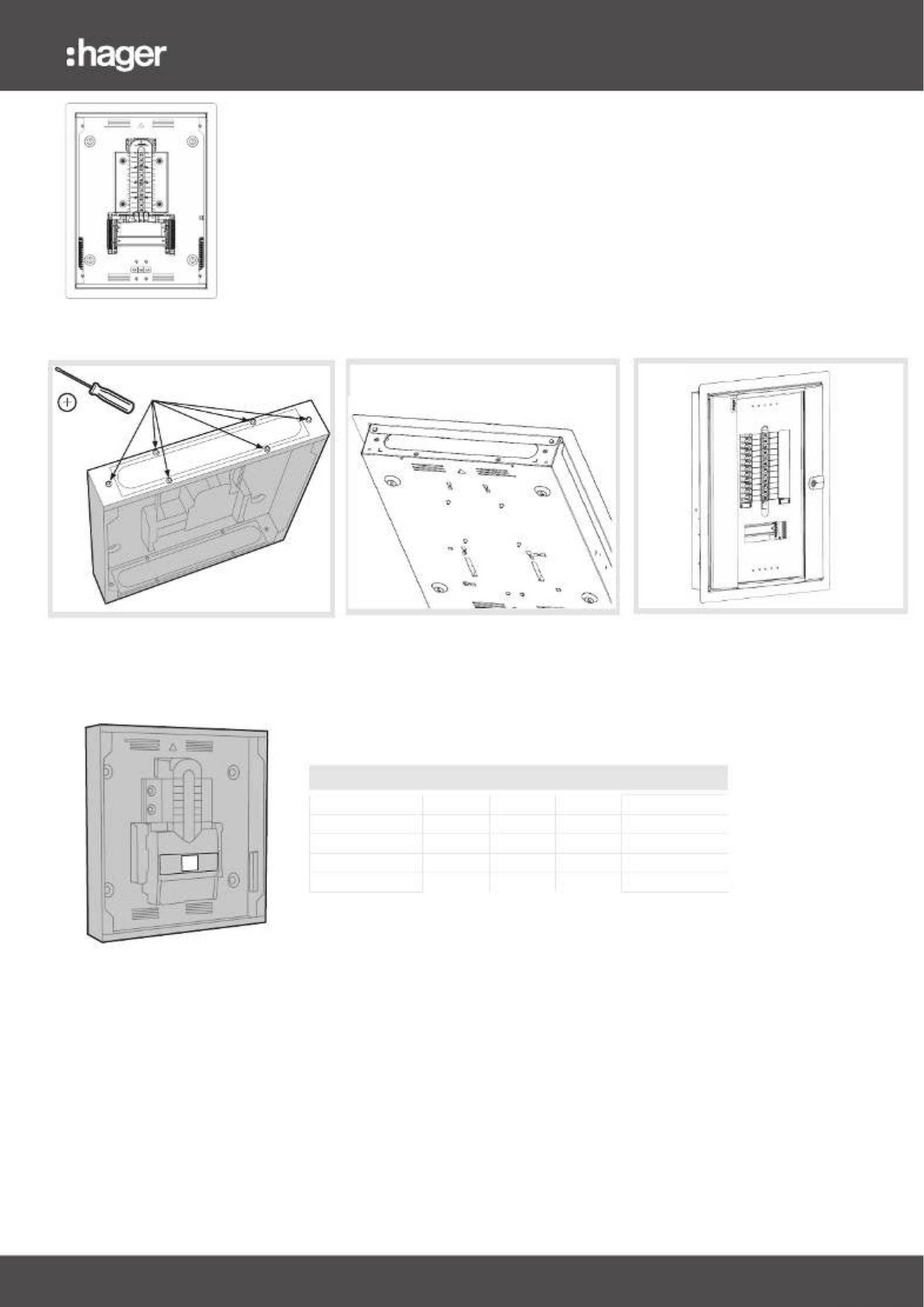 :hager