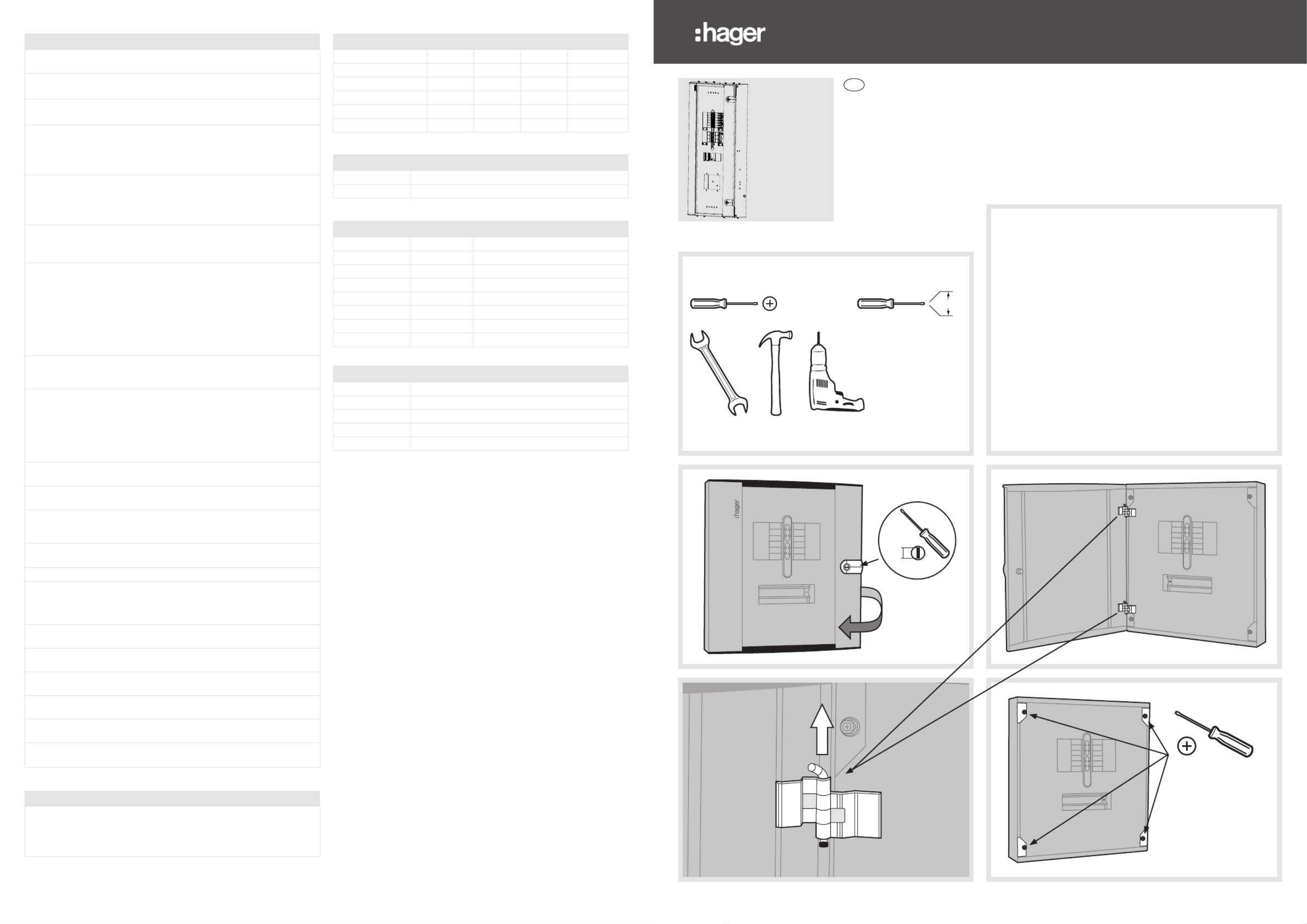 :hager

:hager