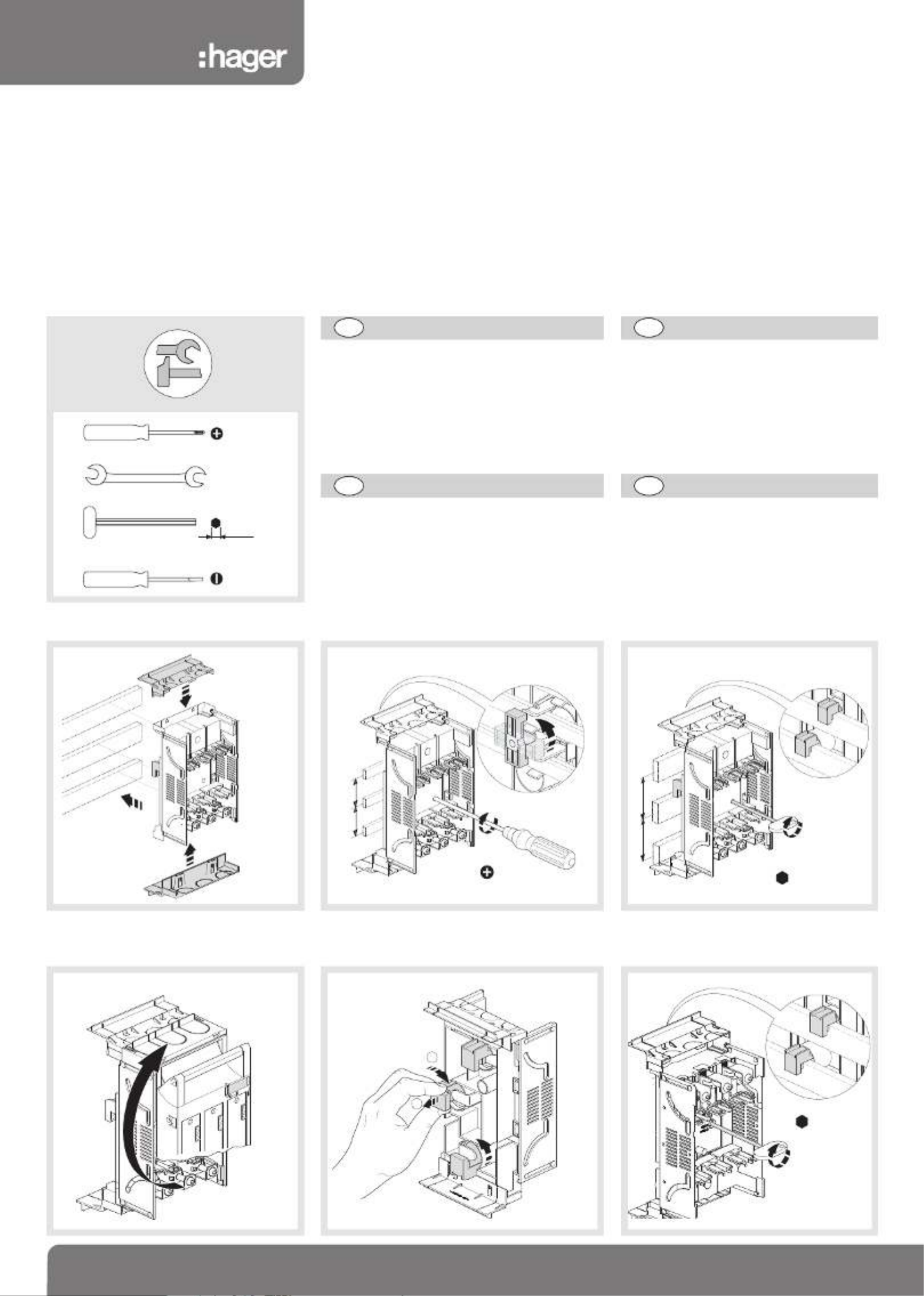 :hager