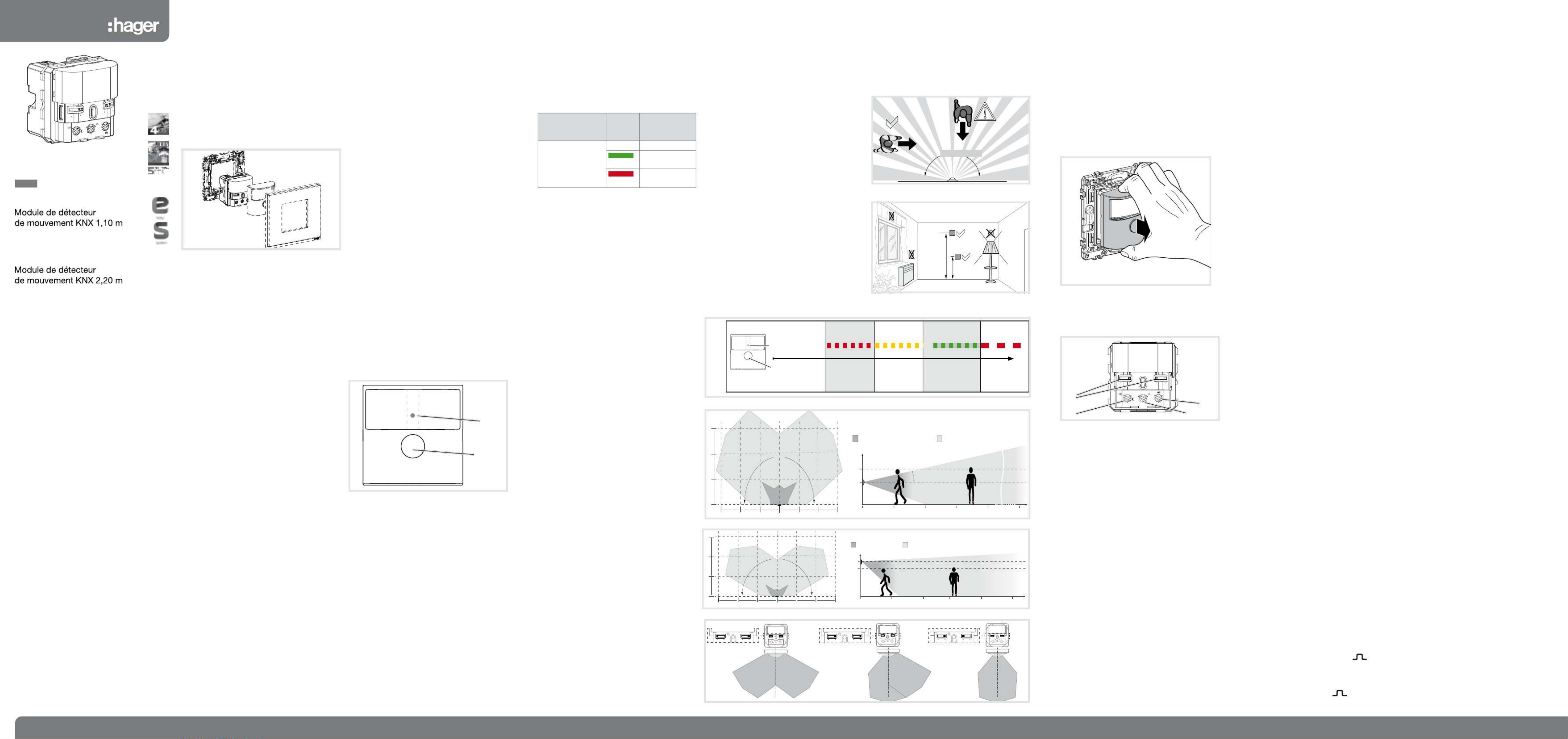 :hager

Module de détecteur de mouvement KNX 1,10 m

Module de détecteur de mouvement KNX 2,20 m