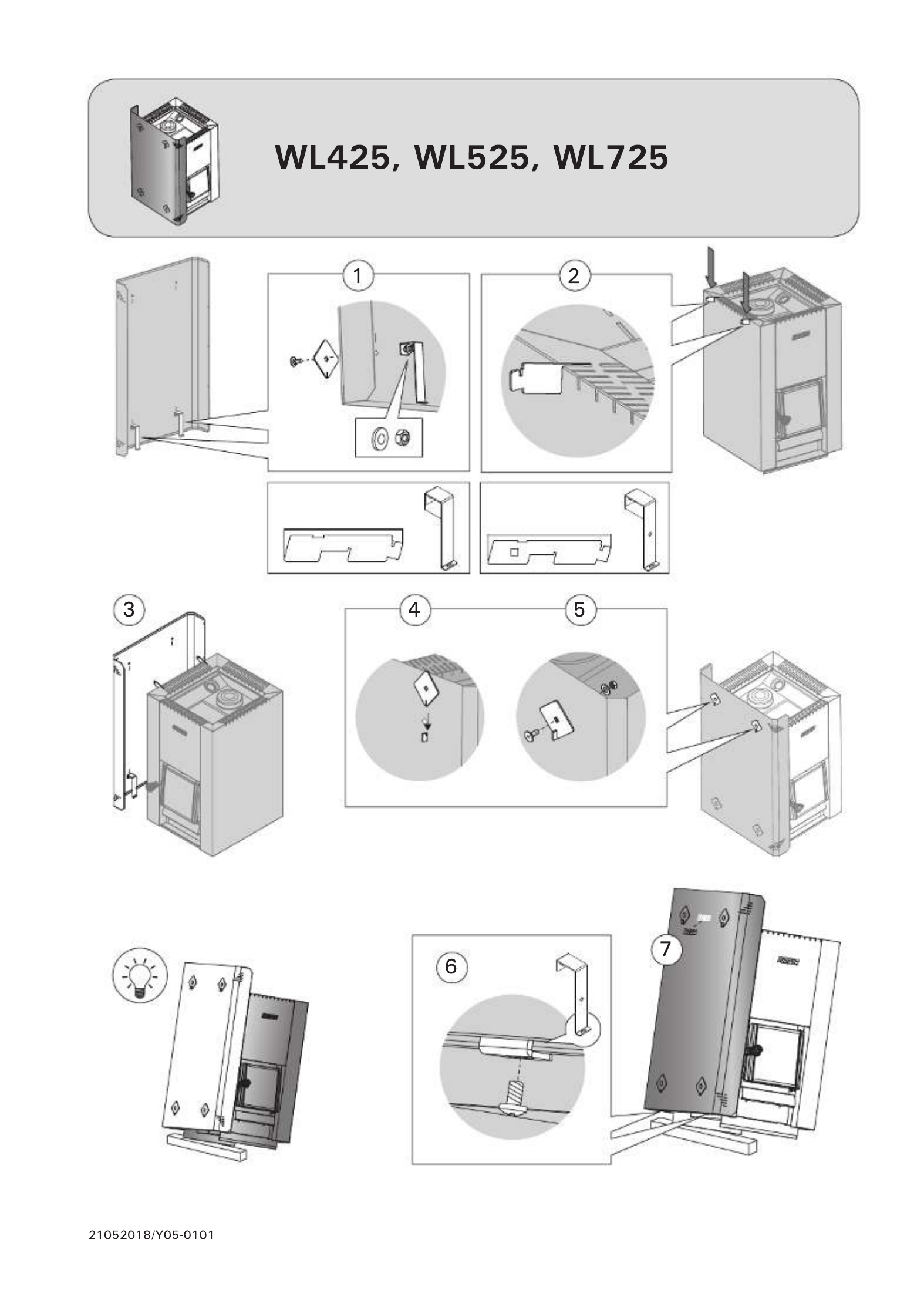 WL425, WL525, WL725

1

2

3

4

5

6

7

21052018/Y05-0101