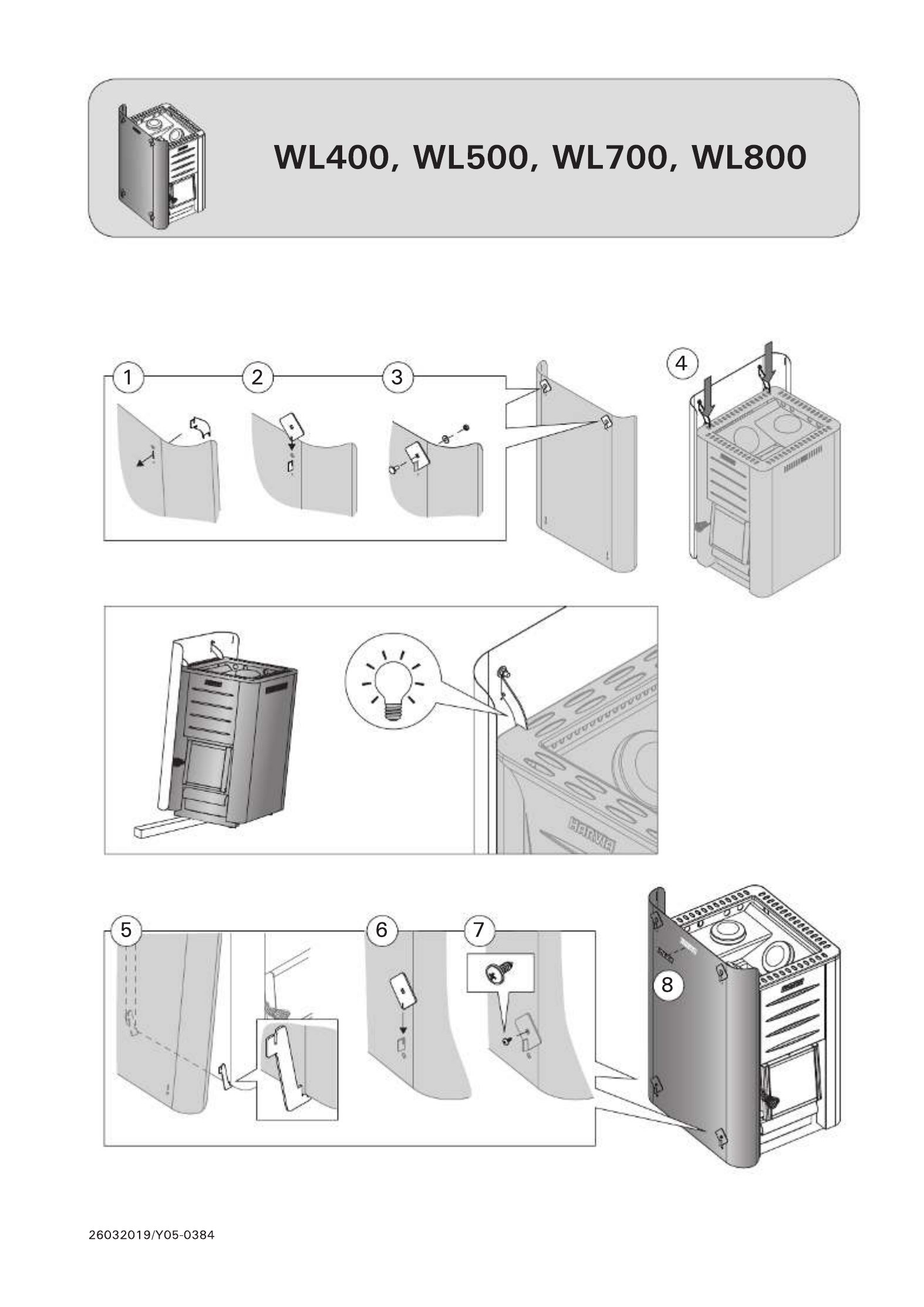 WL400, WL500, WL700, WL800

1
2
3
4

HARVIA

5
6
7
8

26032019/Y05-0384