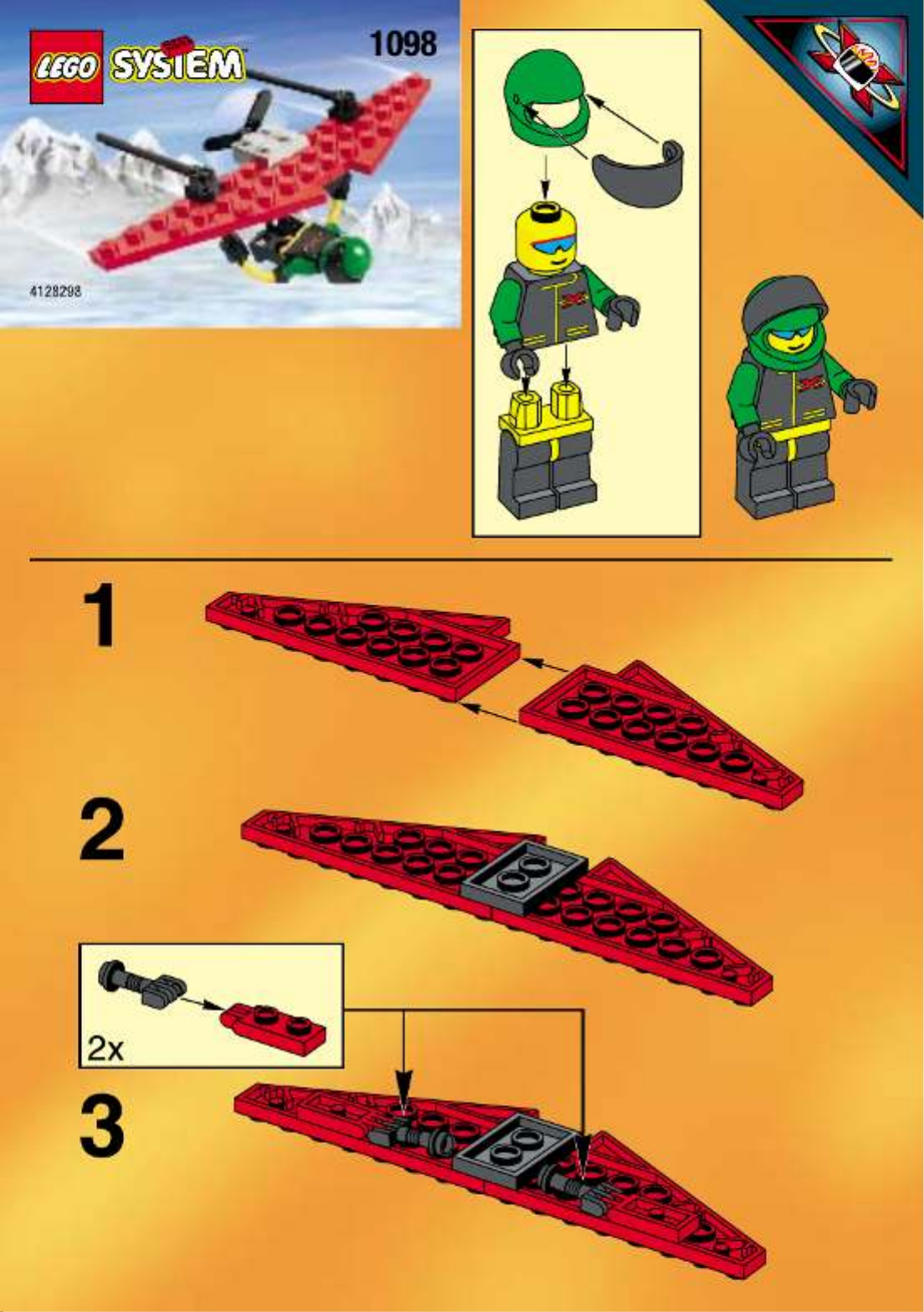 LEGO SYSTEM

1098

4128298

1

2

2x

3