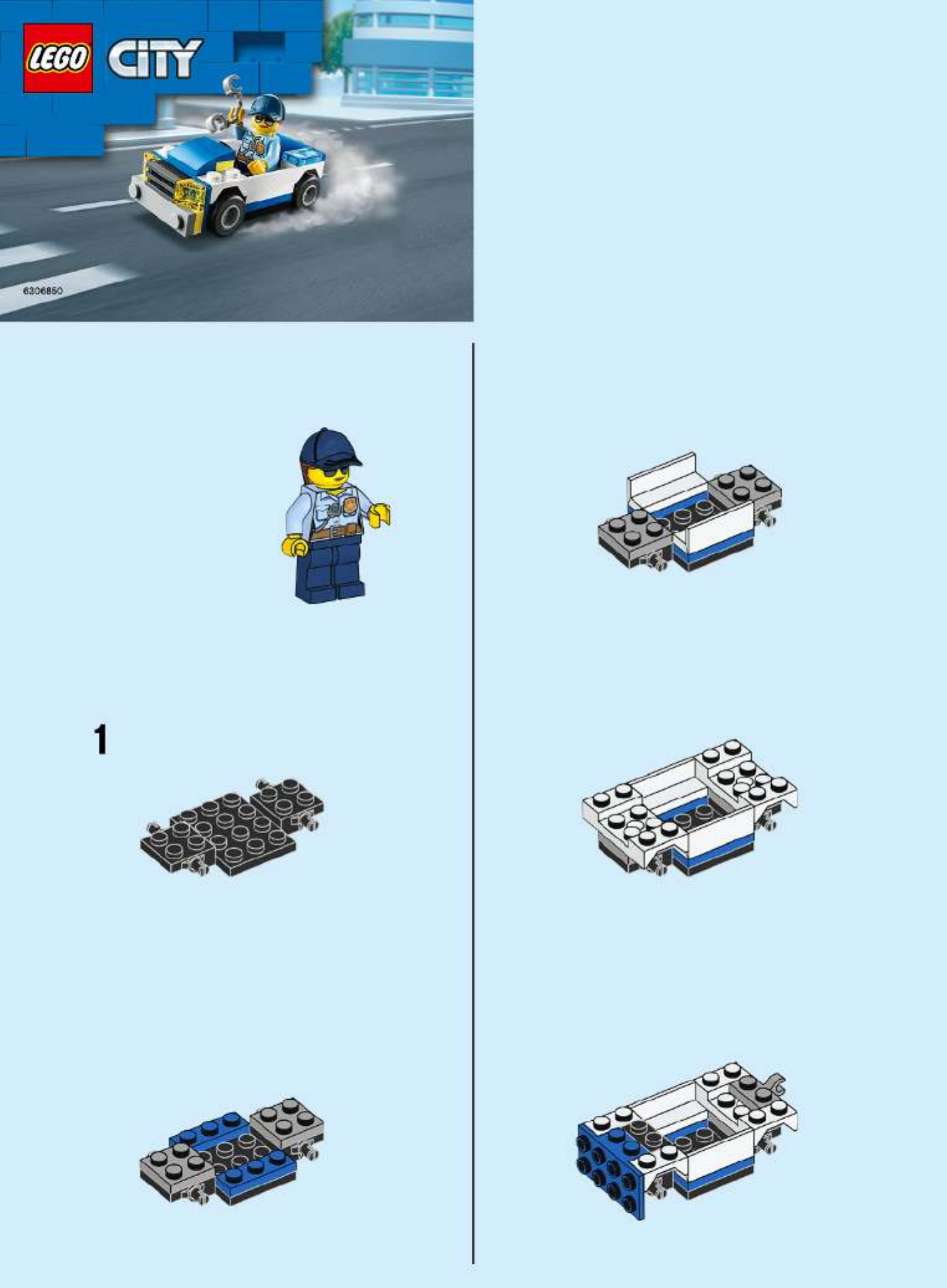 LEGO CITY

6306850

1