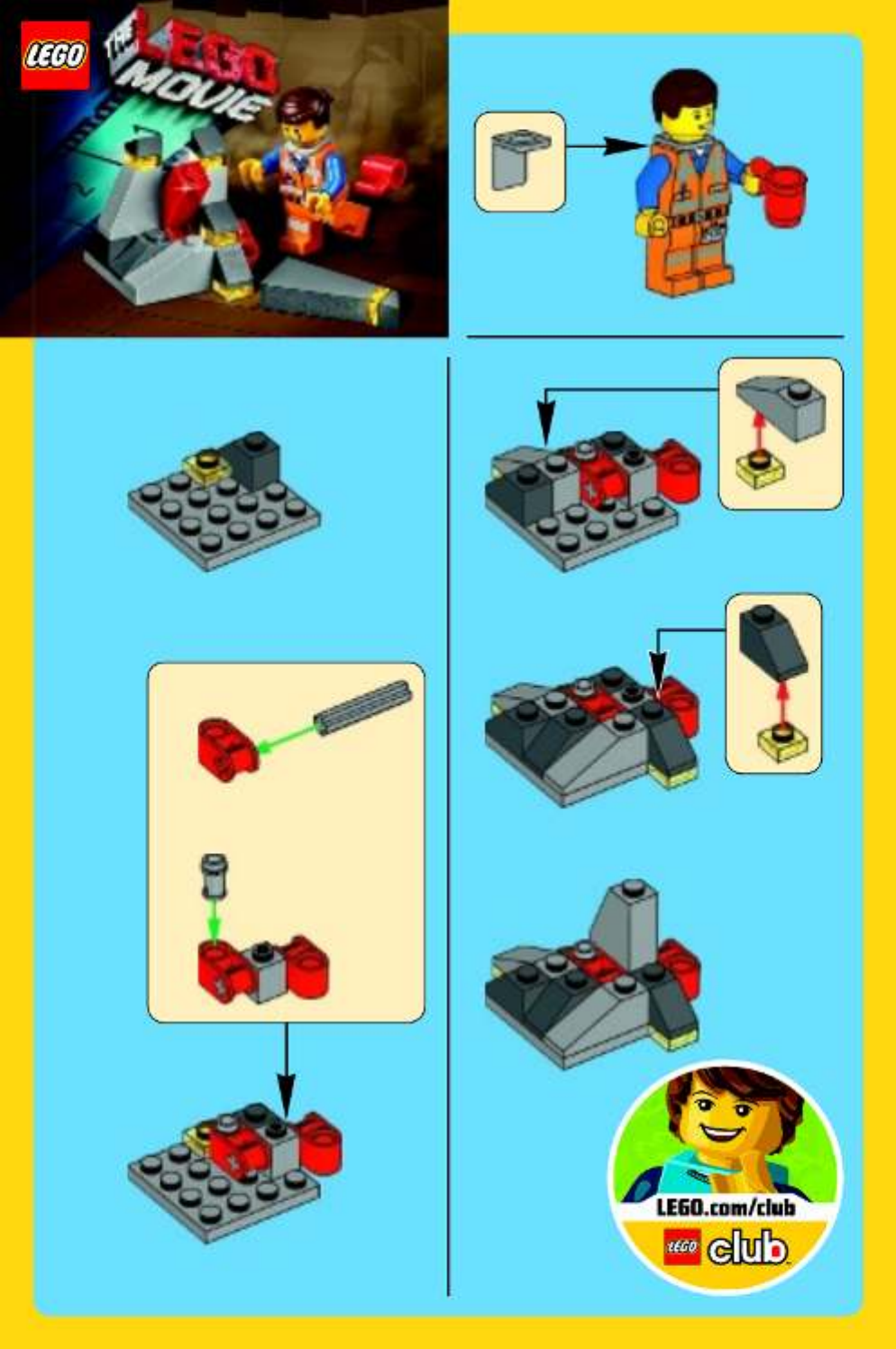 LEGO
THE LEGO MOVIE

LEGO.com/club
LEGO club