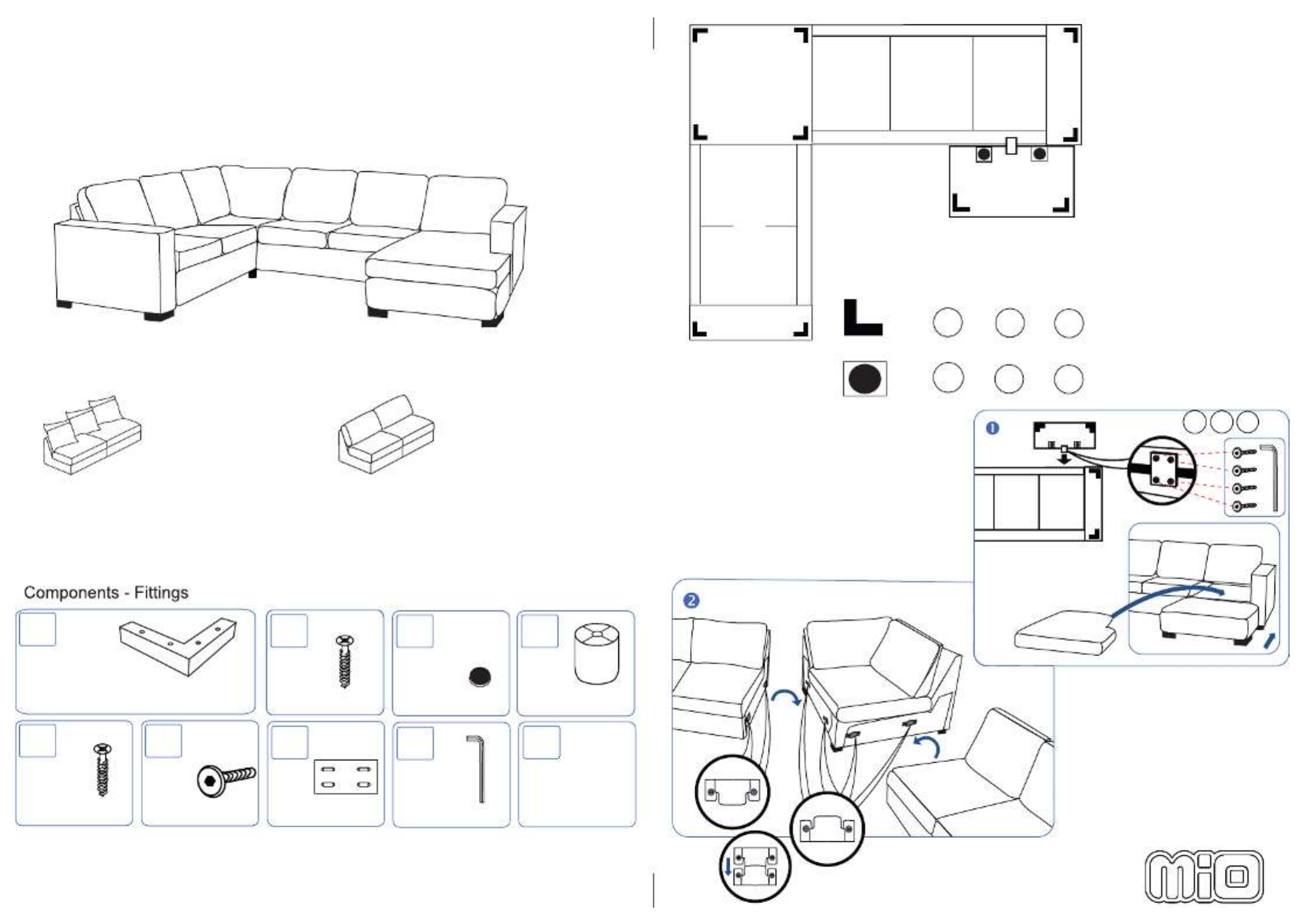 Components - Fittings

1

2

mio