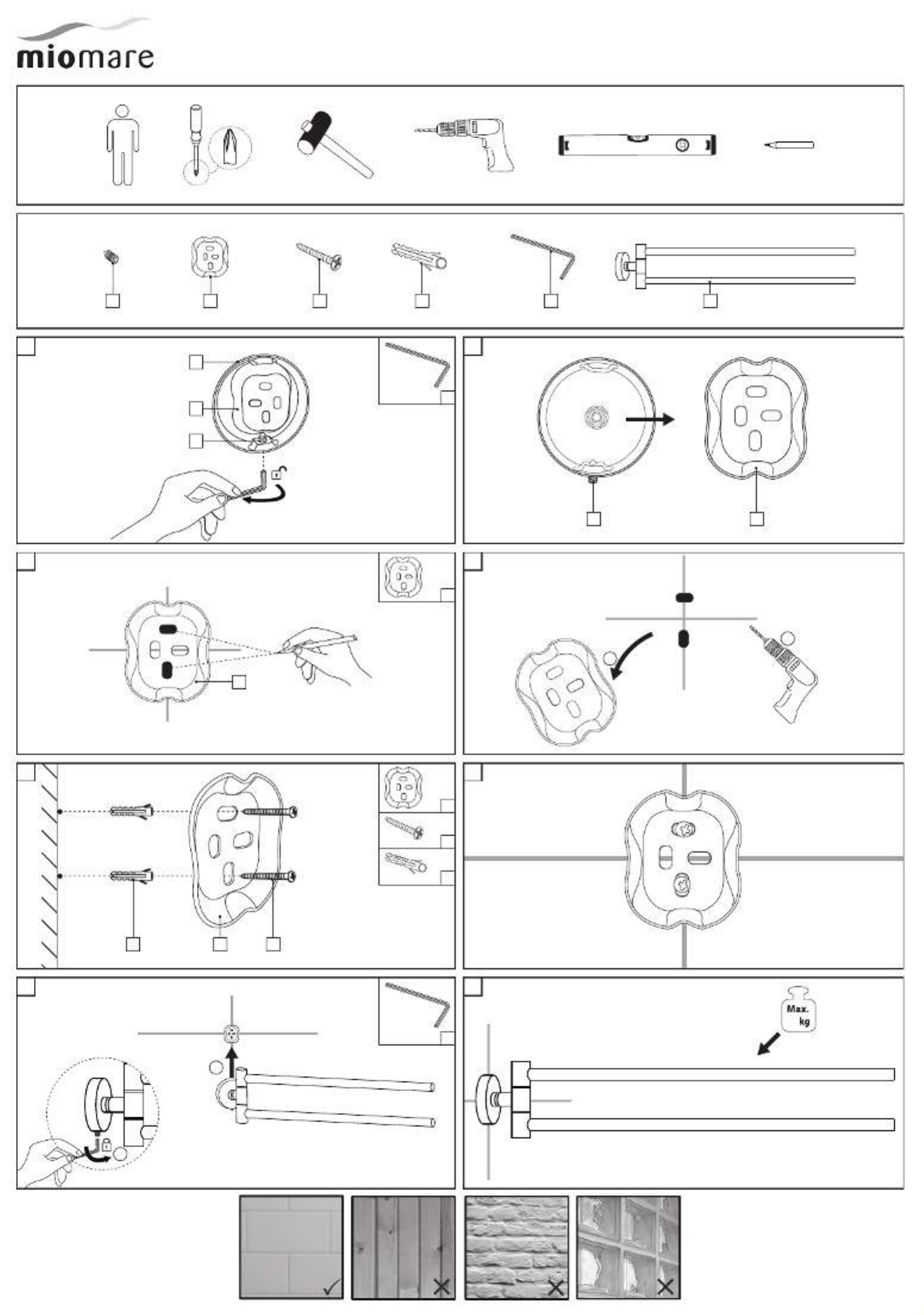 miomare

Max.
kg