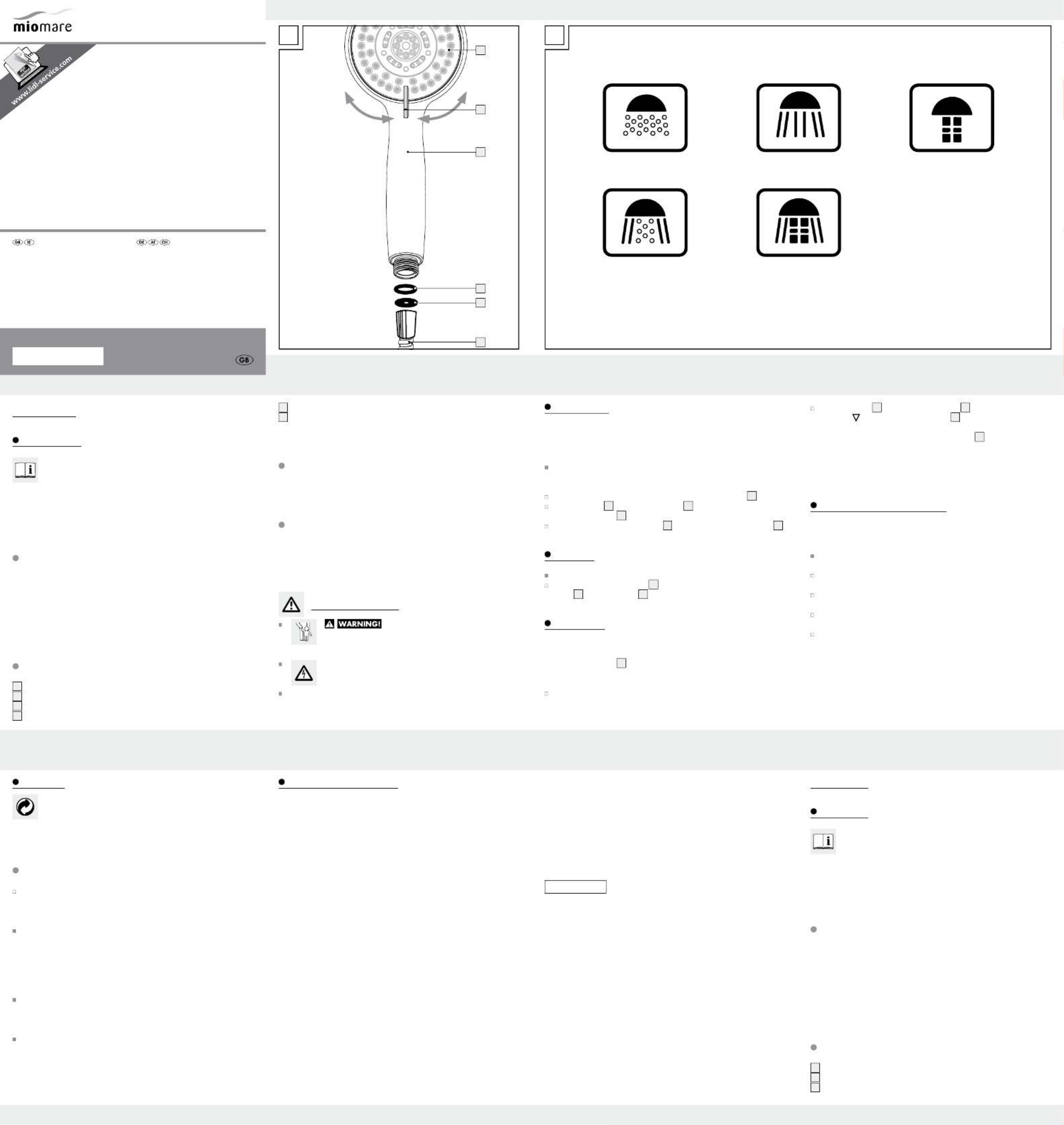 miomare

www.lidl-service.com

GB IE

DE AT CH

GB

WARNING!