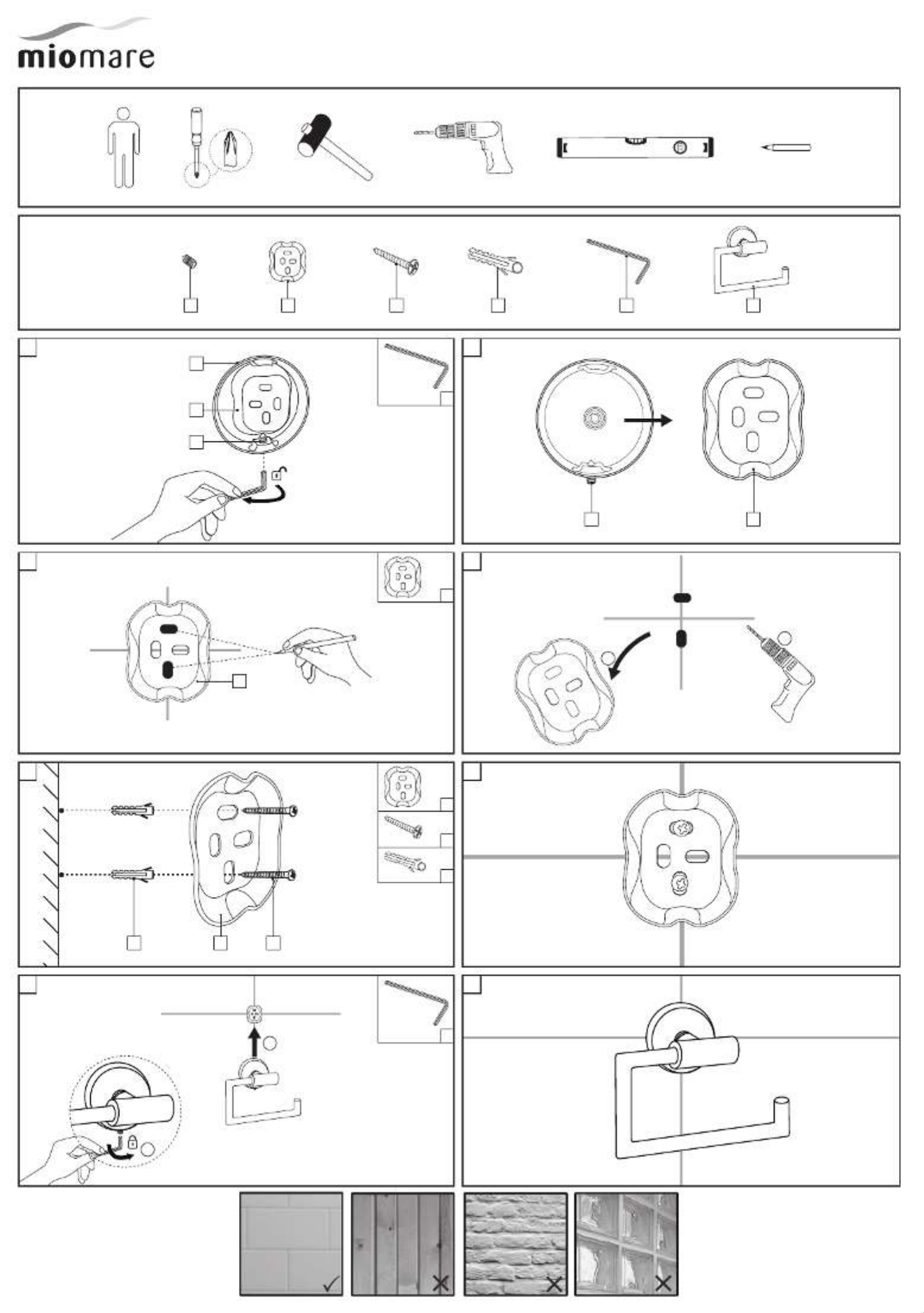 miomare