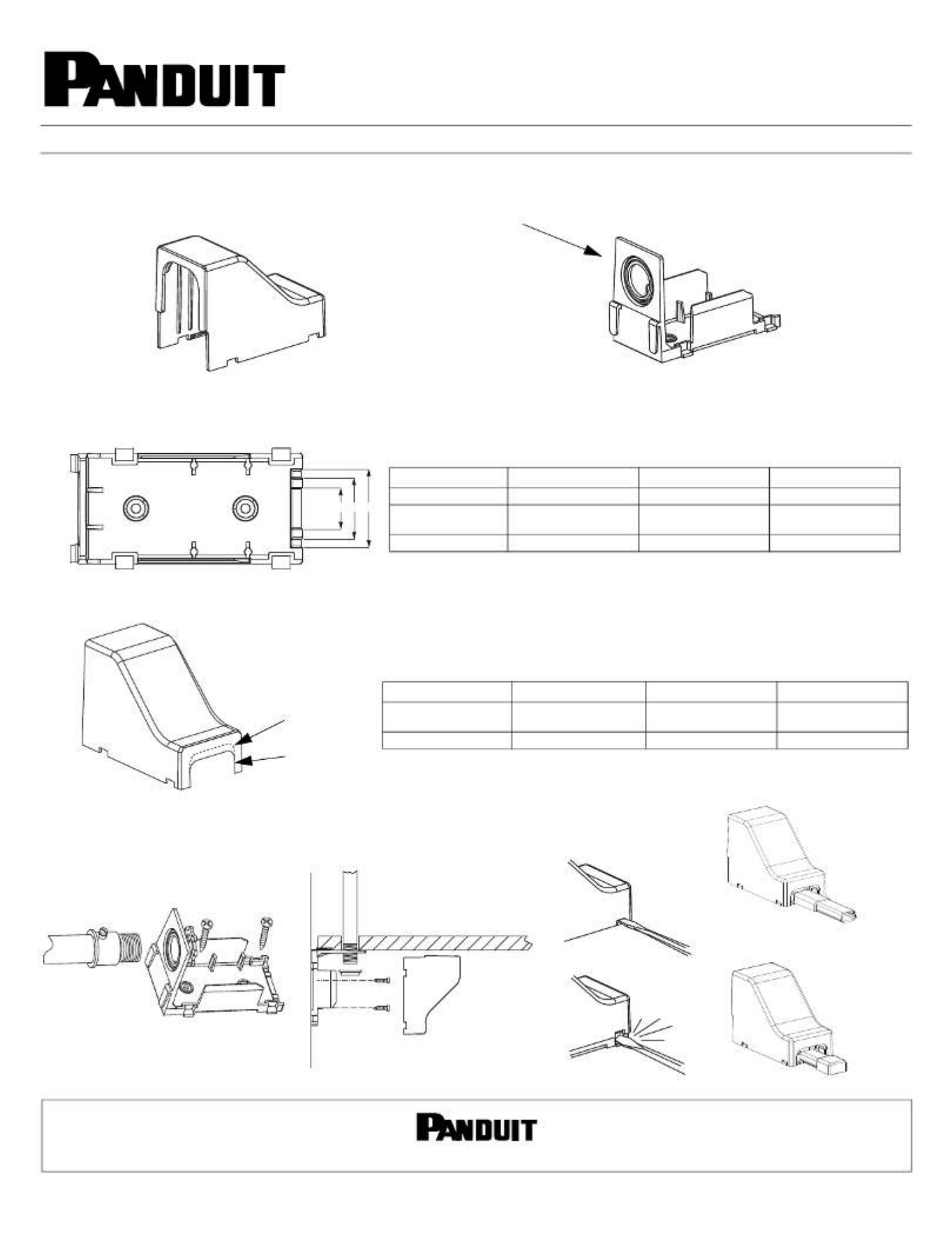 PANDUIT

PANDUIT