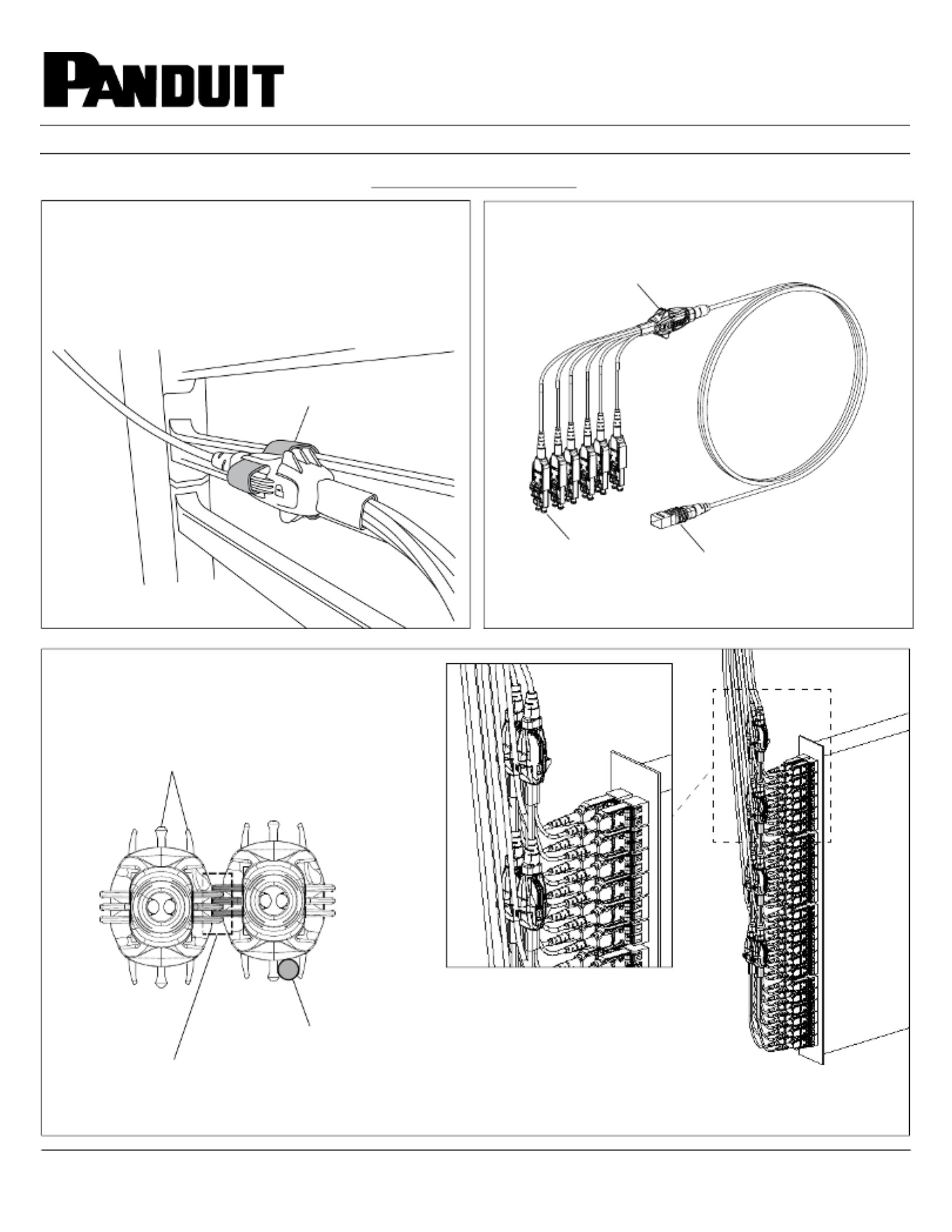 PANDUIT