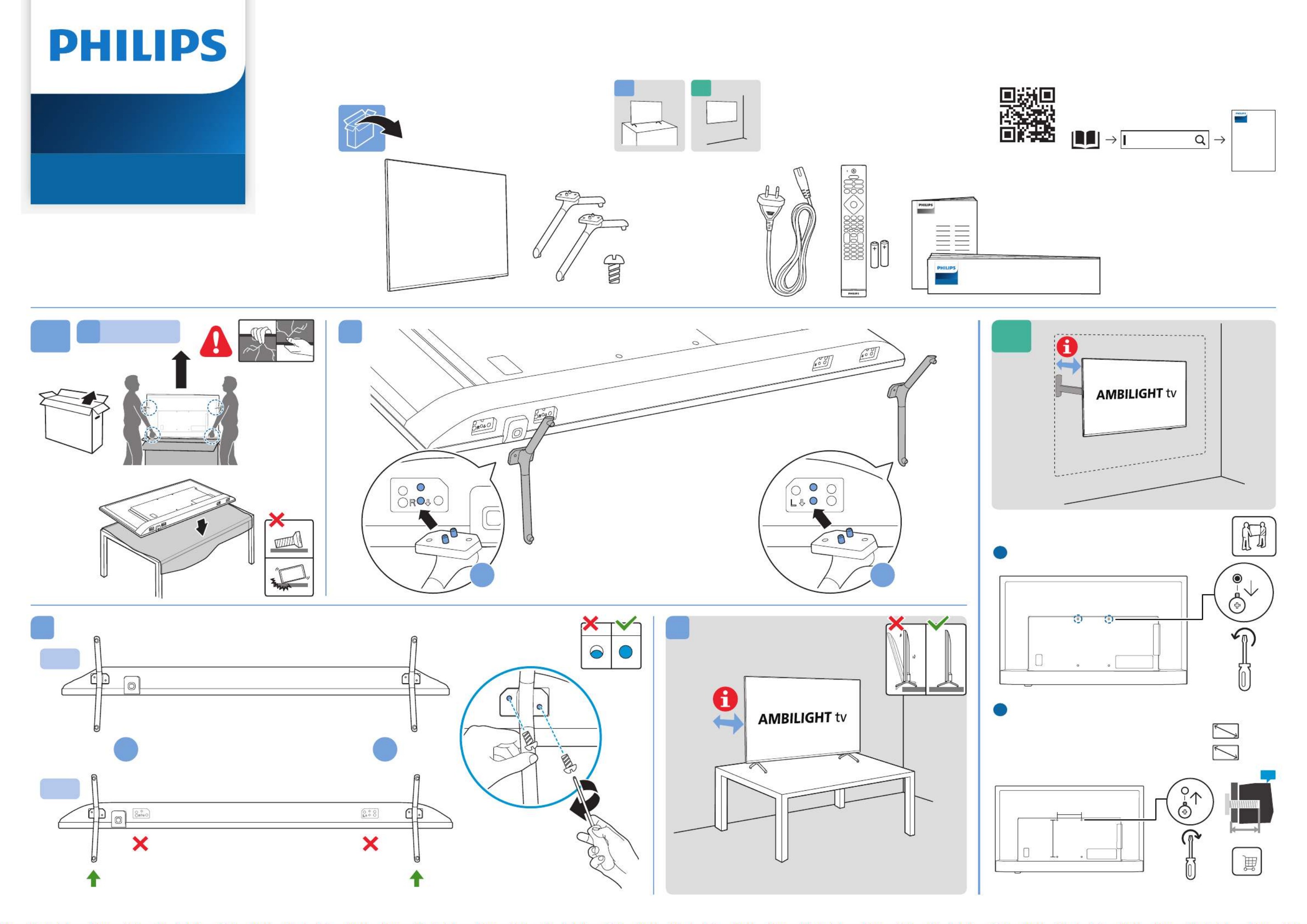 PHILIPS

PHILIPS

PHILIPS

PHILIPS

R

L

AMBILIGHT tv

AMBILIGHT tv