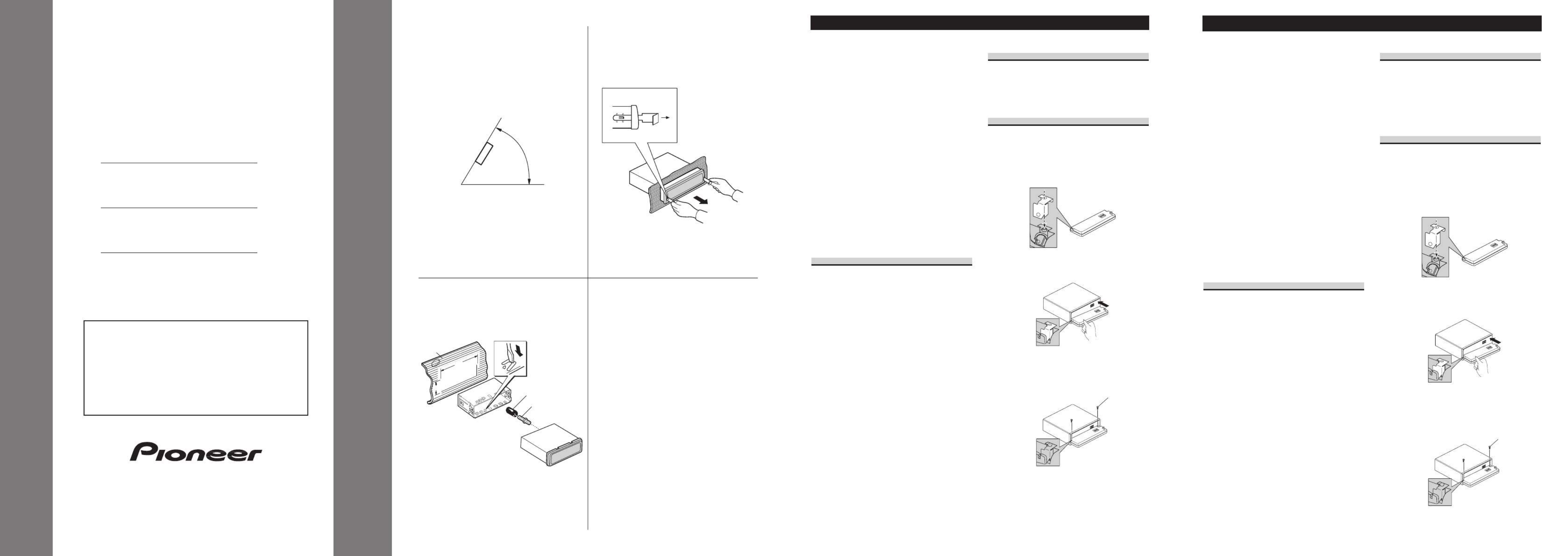 Pioneer