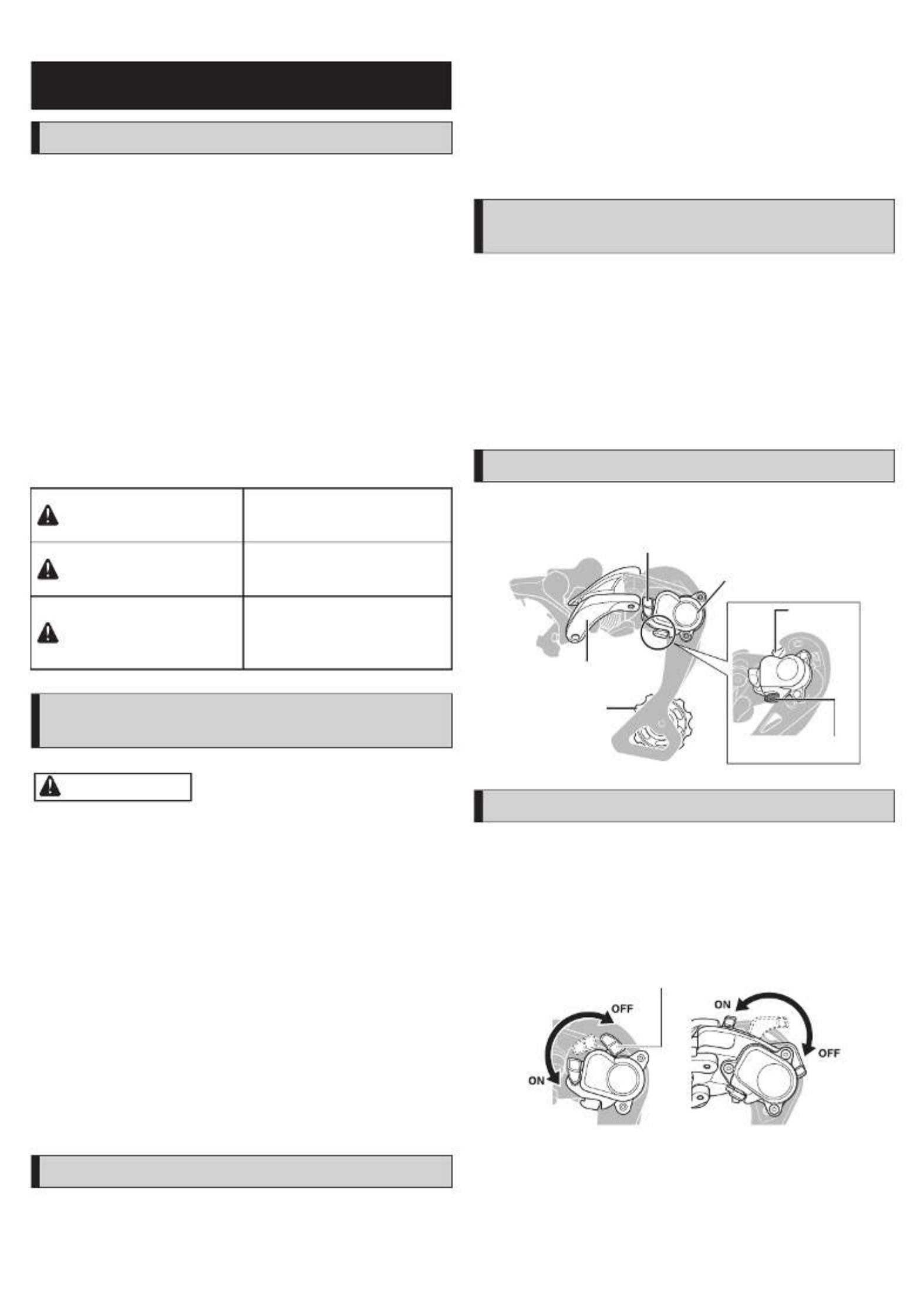 OFF

ON

ON

OFF