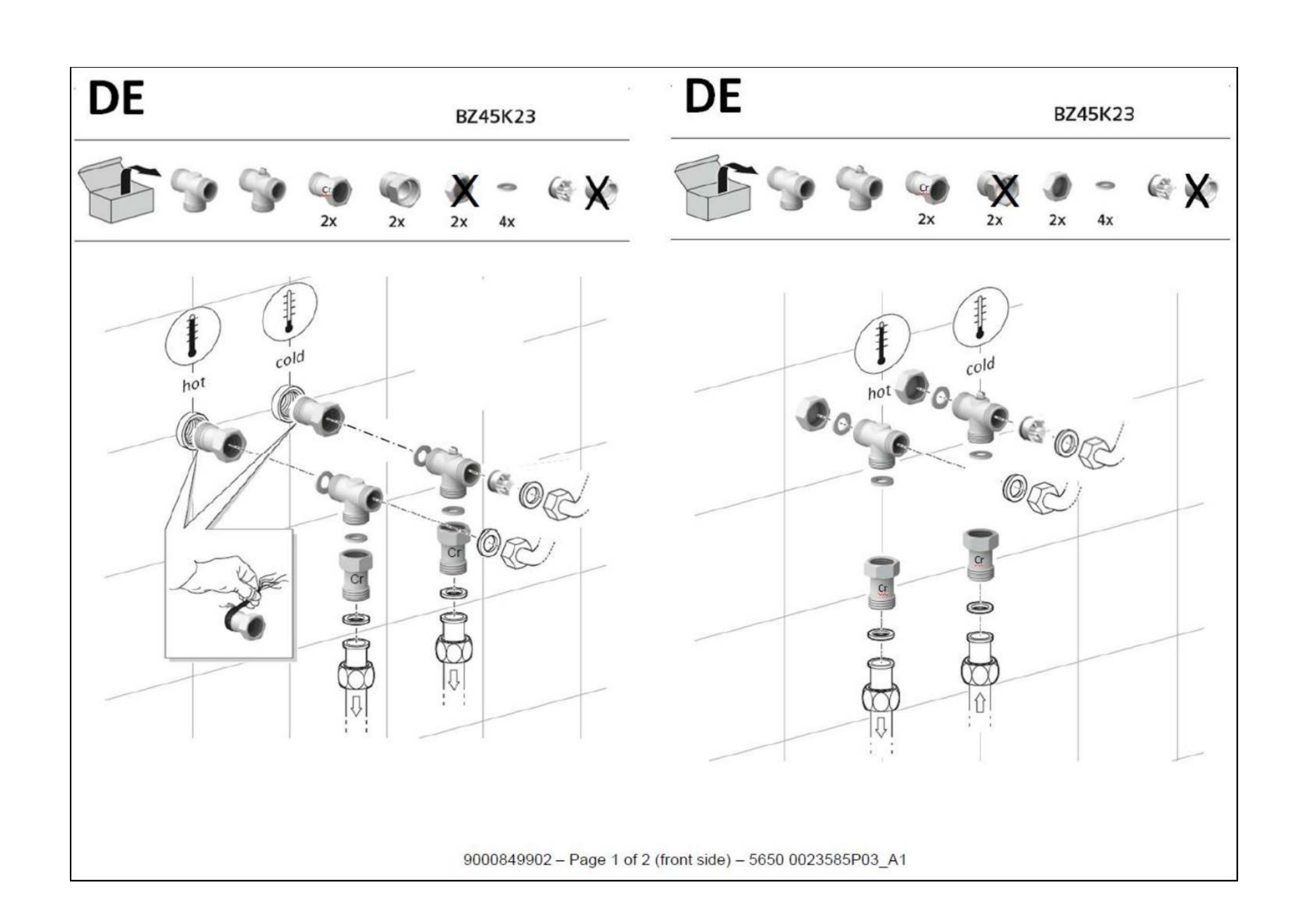 DE

BZ45K23

Cr
2x 2x 2x 4x

hot cold

Cr Cr

DE

BZ45K23

Cr
2x 2x 2x 4x

hot cold

Cr Cr

9000849902 – Page 1 of 2 (front side) – 5650 0023585P03_A1