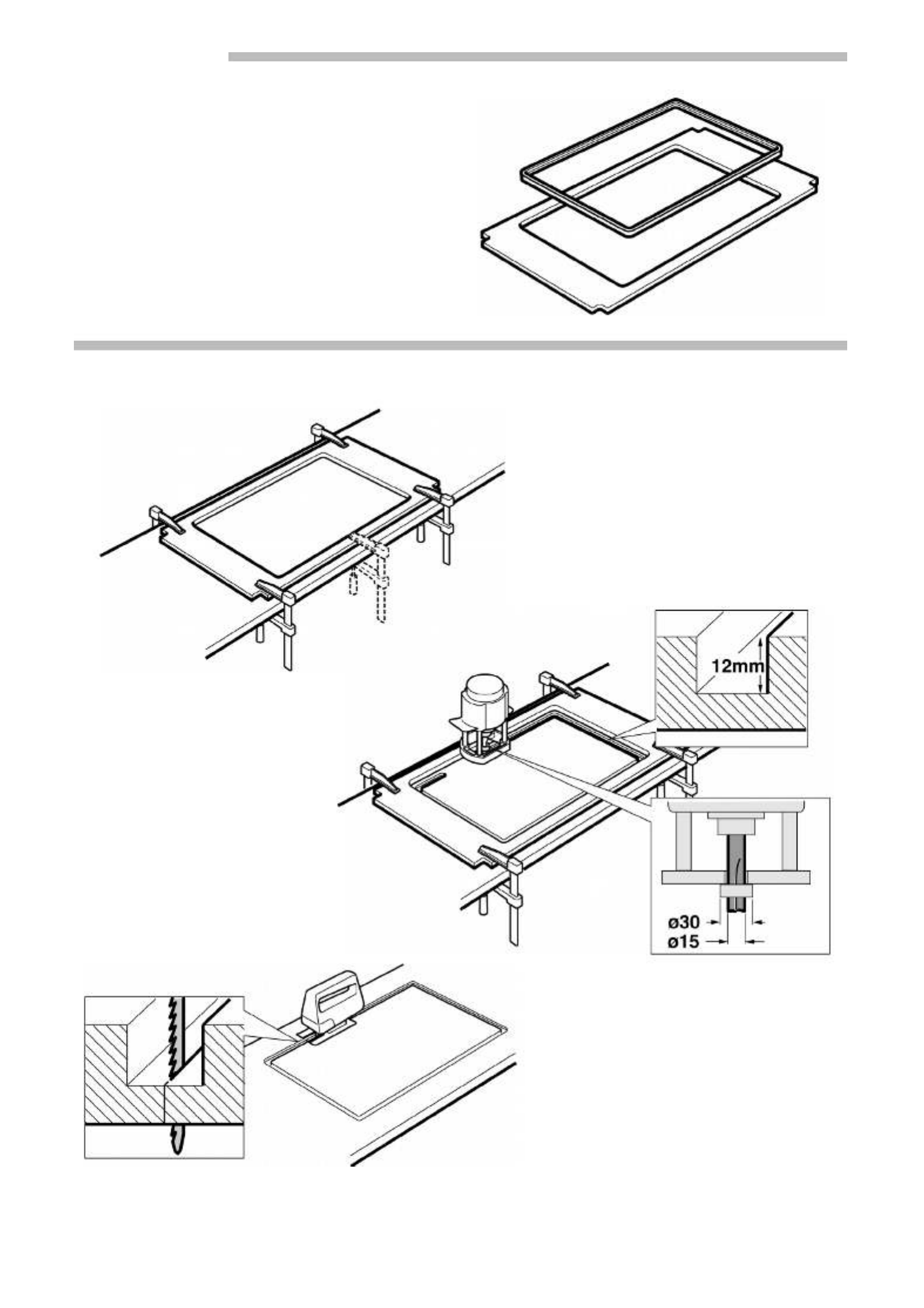 12mm

ø30
ø15