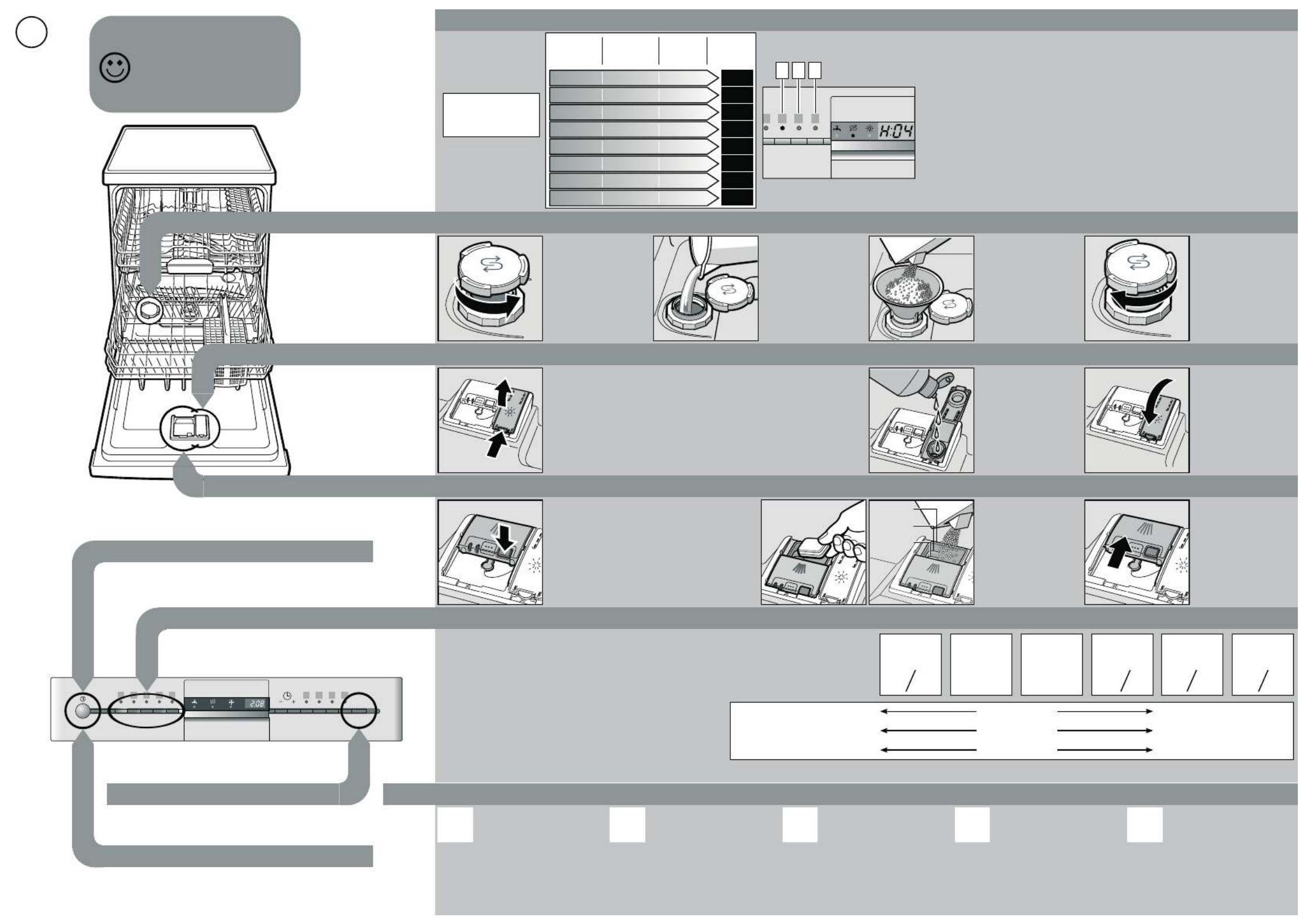 H:04

2:08