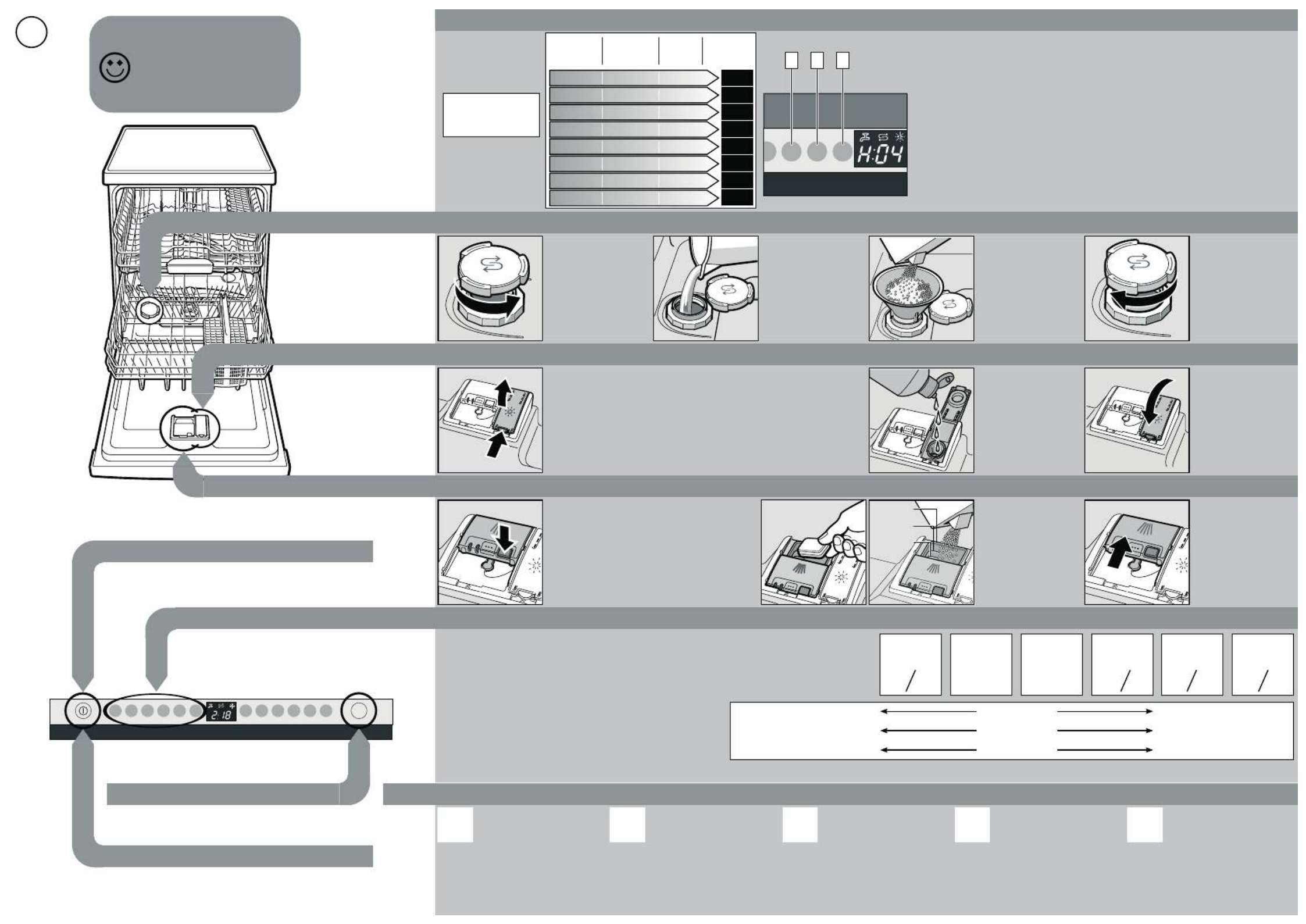 H:04

2:18