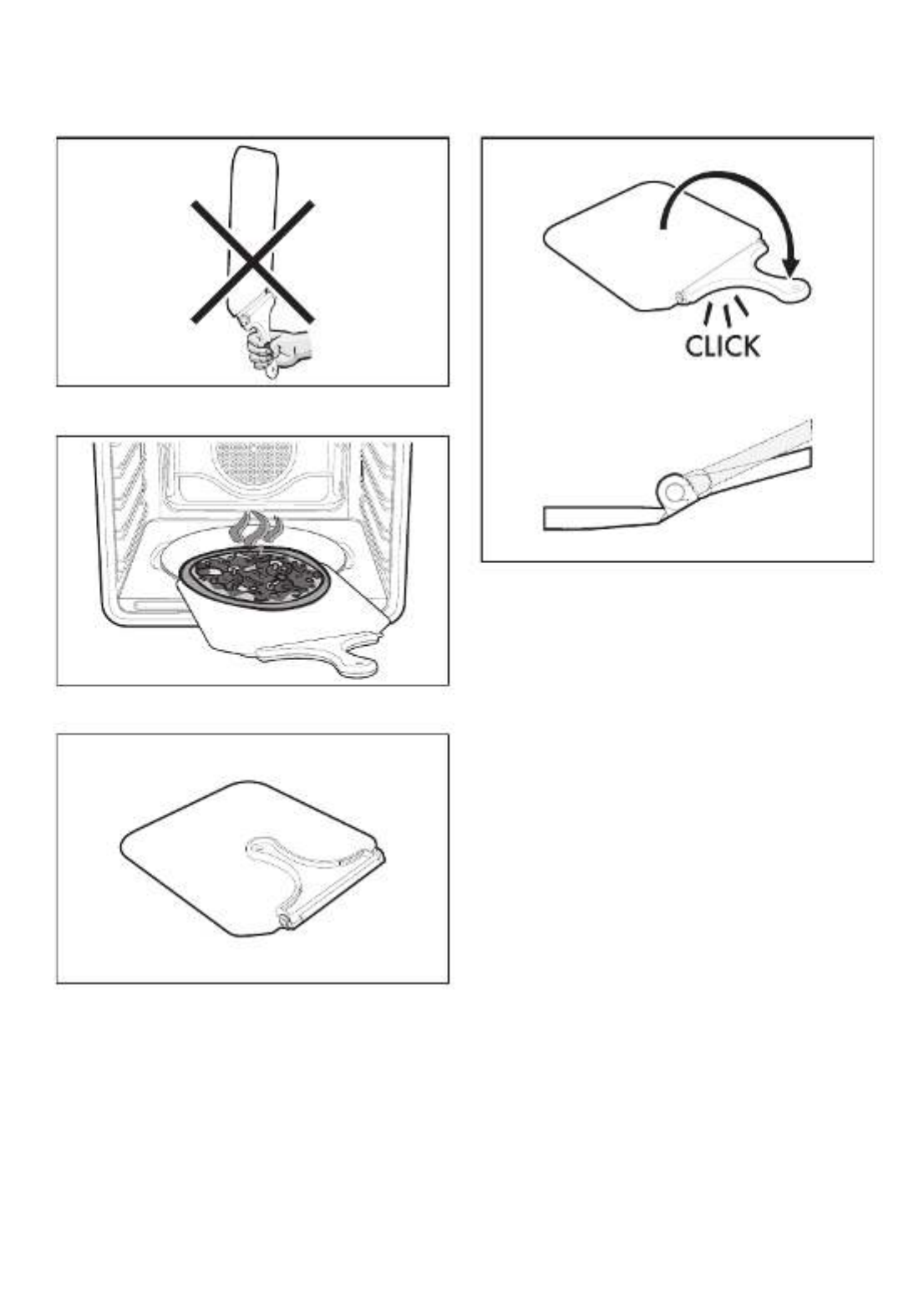 CLICK